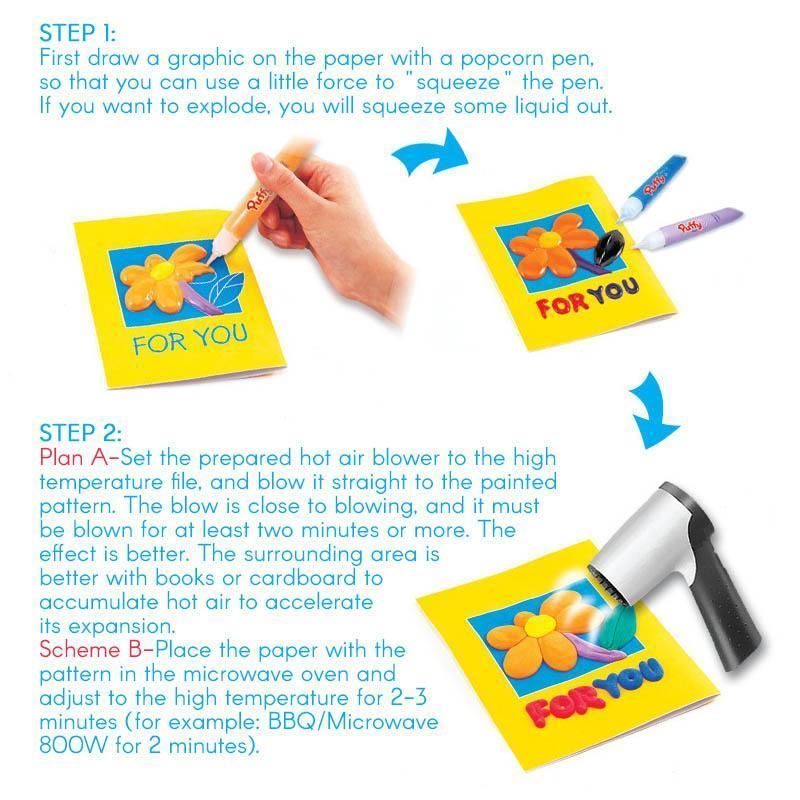 STEP 1:
First draw a graphic on the paper with a popcorn pen, so that you can use a little force to "squeeze" the pen. If you want to explode, you will squeeze some liquid out.

Puffy

FOR YOU

Puffy

Puffy

FOR YOU

STEP 2:
Plan A-Set the prepared hot air blower to the high temperature file, and blow it straight to the painted pattern. The blow is close to blowing, and it must be blown for at least two minutes or more. The effect is better. The surrounding area is better with books or cardboard to accumulate hot air to accelerate its expansion.
Scheme B-Place the paper with the pattern in the microwave oven and adjust to the high temperature for 2-3 minutes (for example: BBQ/Microwave 800W for 2 minutes).

FOR YOU