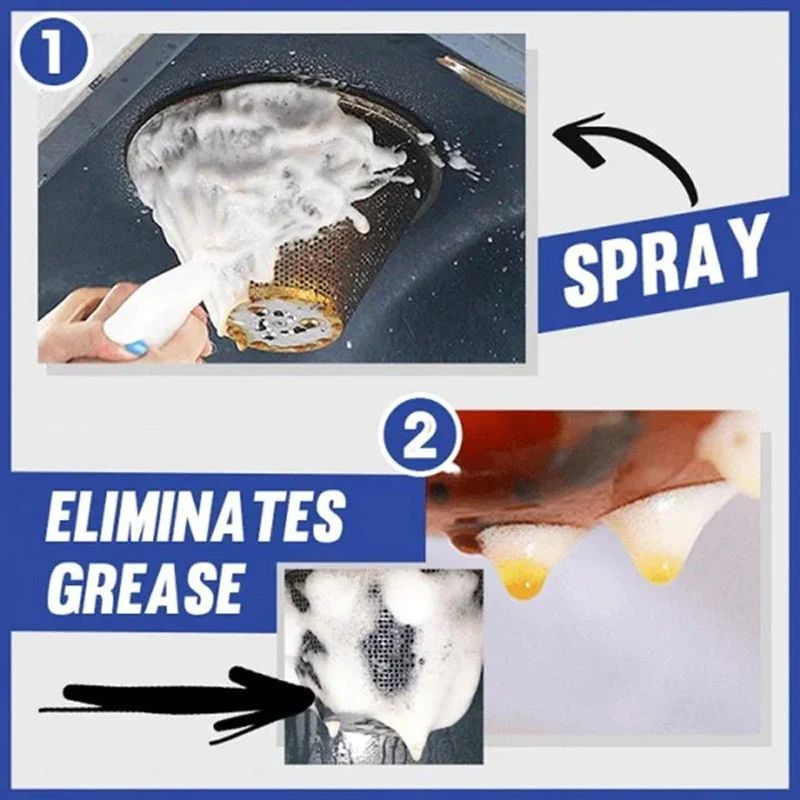 1

SPRAY

2

ELIMINATES GREASE