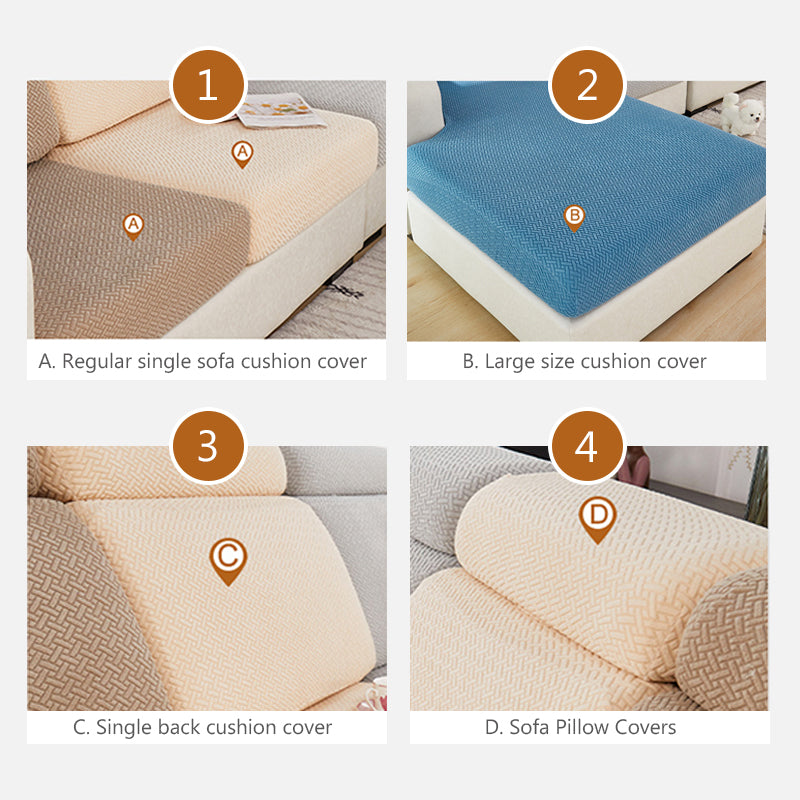 1

A

A

A. Regular single sofa cushion cover

2

B

B. Large size cushion cover

3

C

C. Single back cushion cover

4

D

D. Sofa Pillow Covers