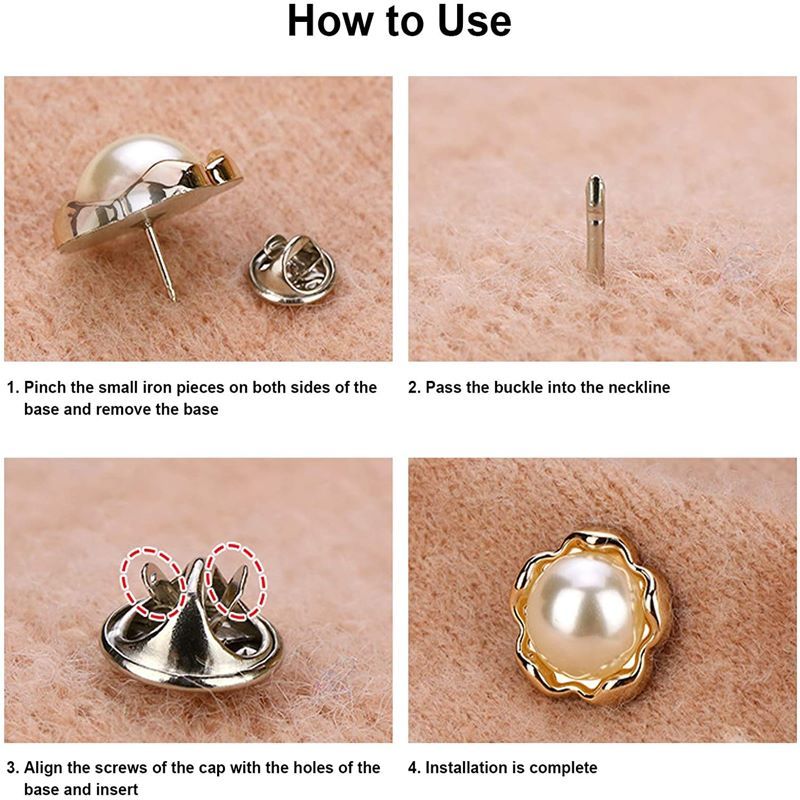 How to Use

1. Pinch the small iron pieces on both sides of the base and remove the base

2. Pass the buckle into the neckline

3. Align the screws of the cap with the holes of the base and insert

4. Installation is complete