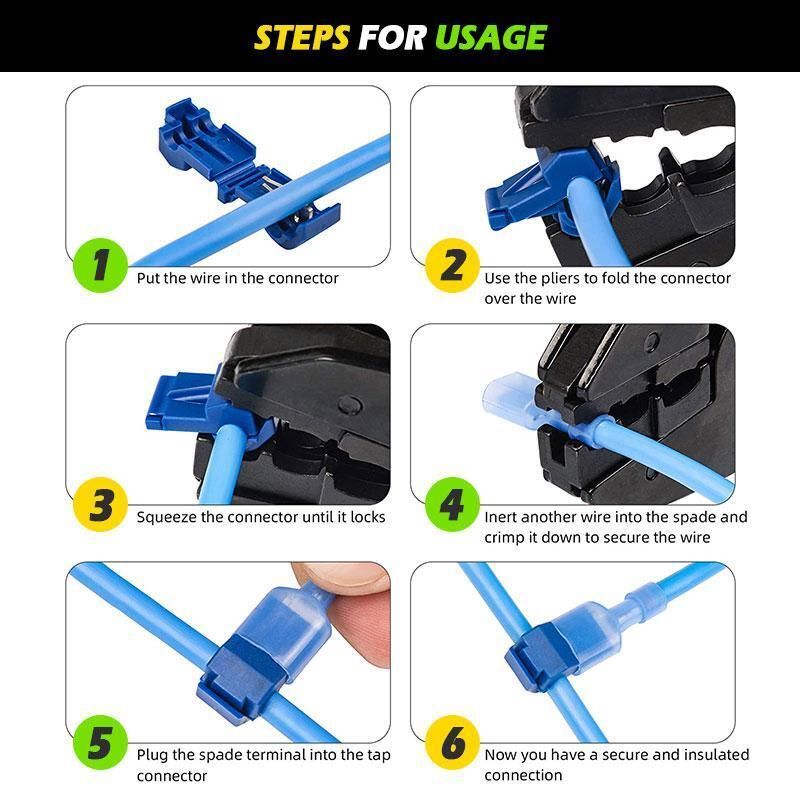 STEPS FOR USAGE

1 Put the wire in the connector

2 Use the pliers to fold the connector over the wire

3 Squeeze the connector until it locks

4 Inert another wire into the spade and crimp it down to secure the wire

5 Plug the spade terminal into the tap connector

6 Now you have a secure and insulated connection