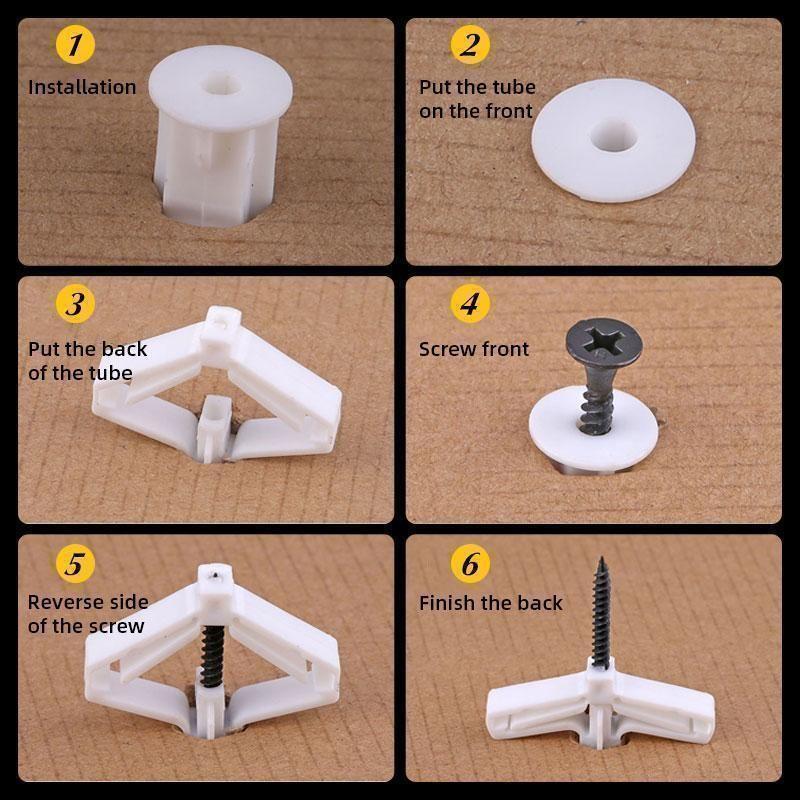 1
Installation

2
Put the tube on the front

3
Put the back of the tube

4
Screw front

5
Reverse side of the screw

6
Finish the back