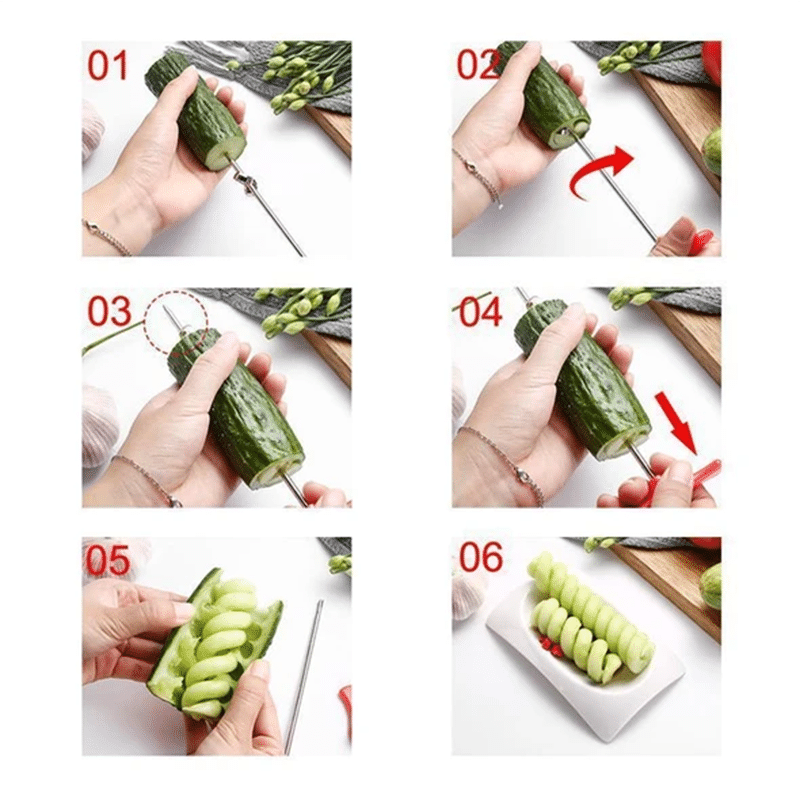 01

02

03

04

05

06