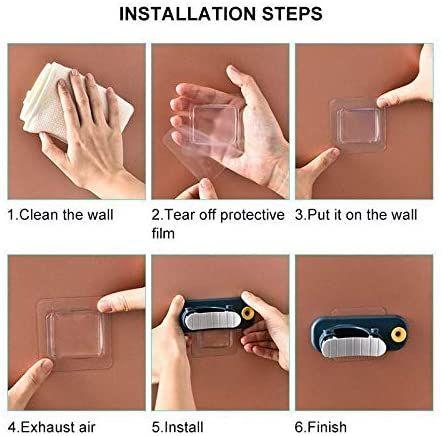 INSTALLATION STEPS

1.Clean the wall

2.Tear off protective film

3.Put it on the wall

4.Exhaust air

5.Install

6.Finish