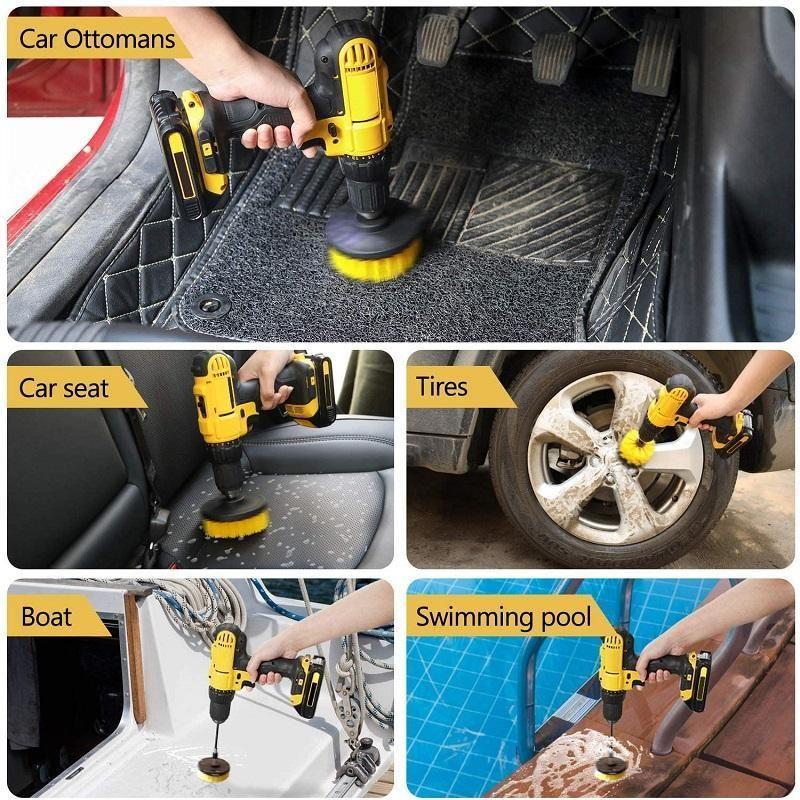 Car Ottomans

Car seat

Tires

Boat

Swimming pool