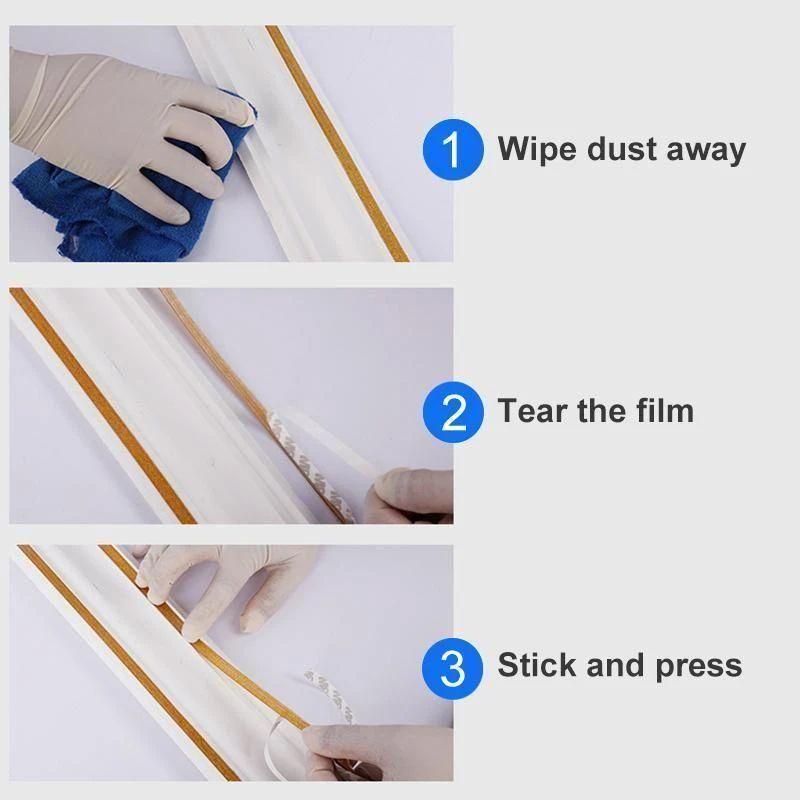 1 Wipe dust away

2 Tear the film

3 Stick and press