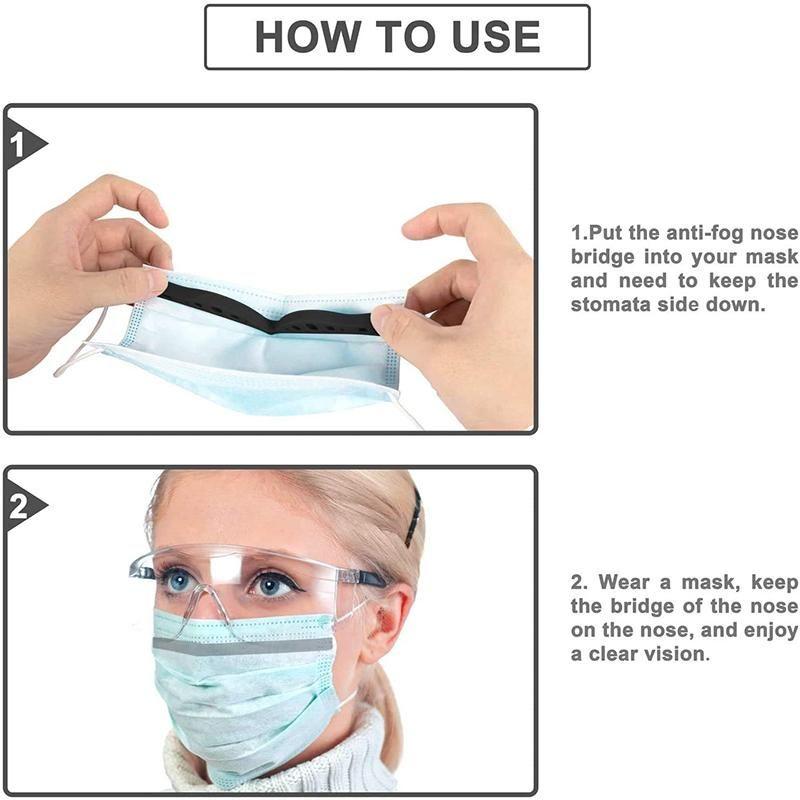 HOW TO USE

1

1.Put the anti-fog nose bridge into your mask and need to keep the stomata side down.

2

2. Wear a mask, keep the bridge of the nose on the nose, and enjoy a clear vision.