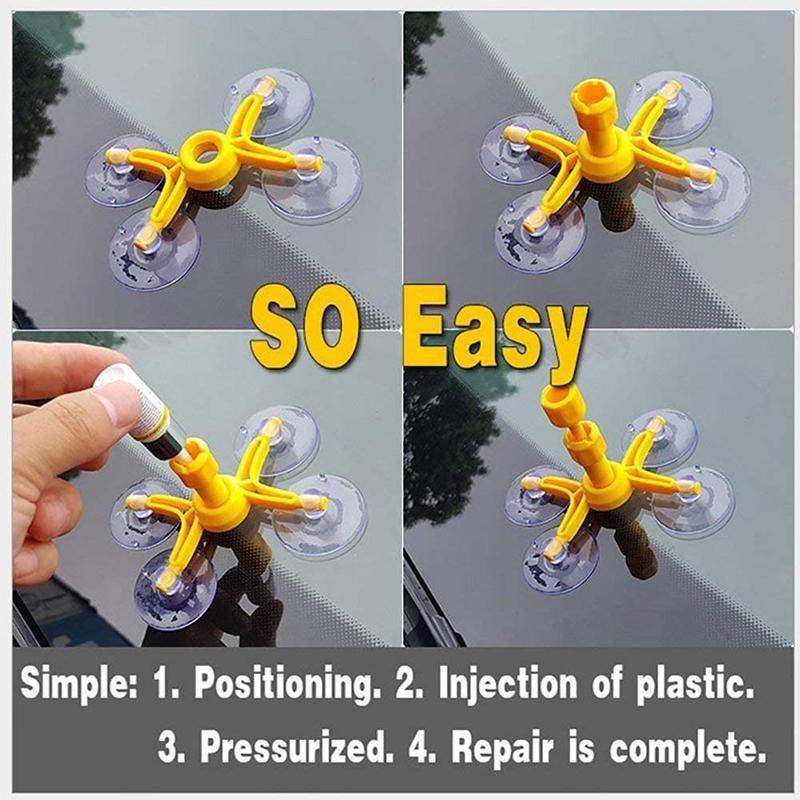 SO Easy

Simple: 1. Positioning. 2. Injection of plastic.

3. Pressurized. 4. Repair is complete.