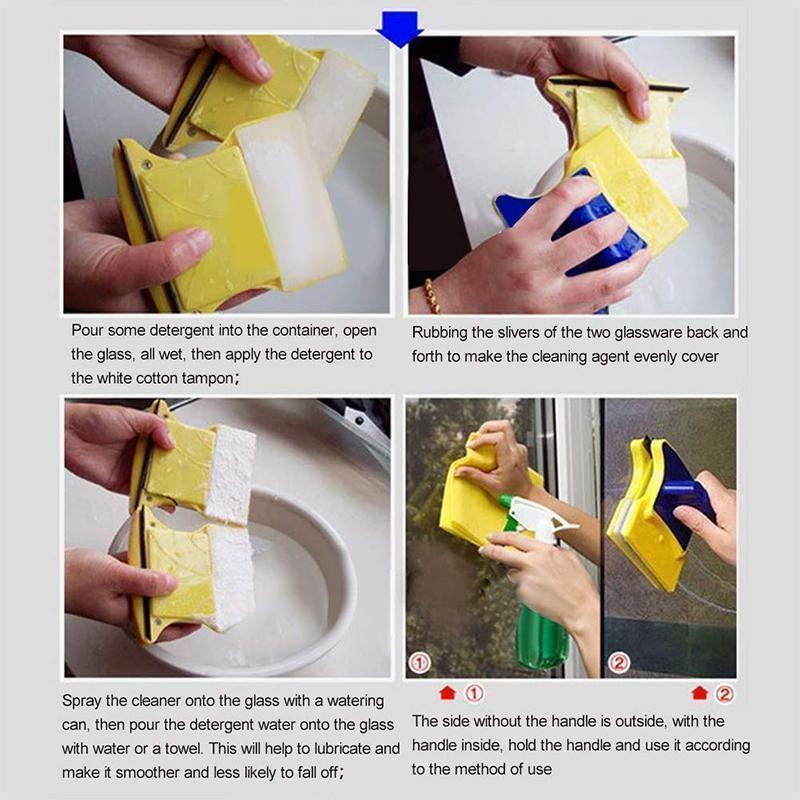 Pour some detergent into the container, open the glass, all wet, then apply the detergent to the white cotton tampon;

Rubbing the slivers of the two glassware back and forth to make the cleaning agent evenly cover

①

②

Spray the cleaner onto the glass with a watering can, then pour the detergent water onto the glass with water or a towel. This will help to lubricate and make it smoother and less likely to fall off;

① ②

The side without the handle is outside, with the handle inside, hold the handle and use it according to the method of use