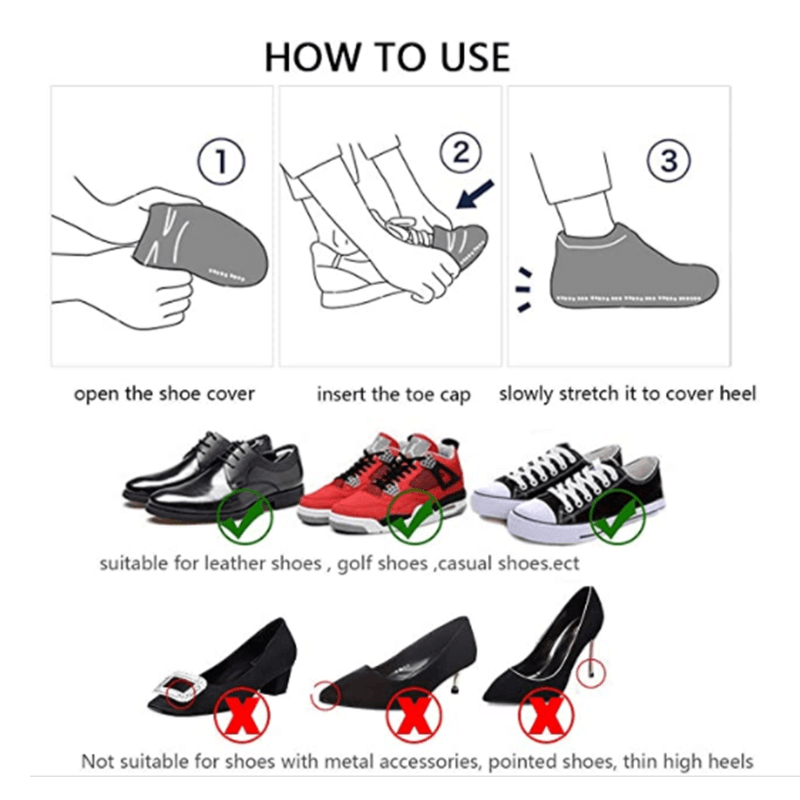 HOW TO USE

1

2

3

open the shoe cover

insert the toe cap

slowly stretch it to cover heel

suitable for leather shoes , golf shoes ,casual shoes.ect

Not suitable for shoes with metal accessories, pointed shoes, thin high heels