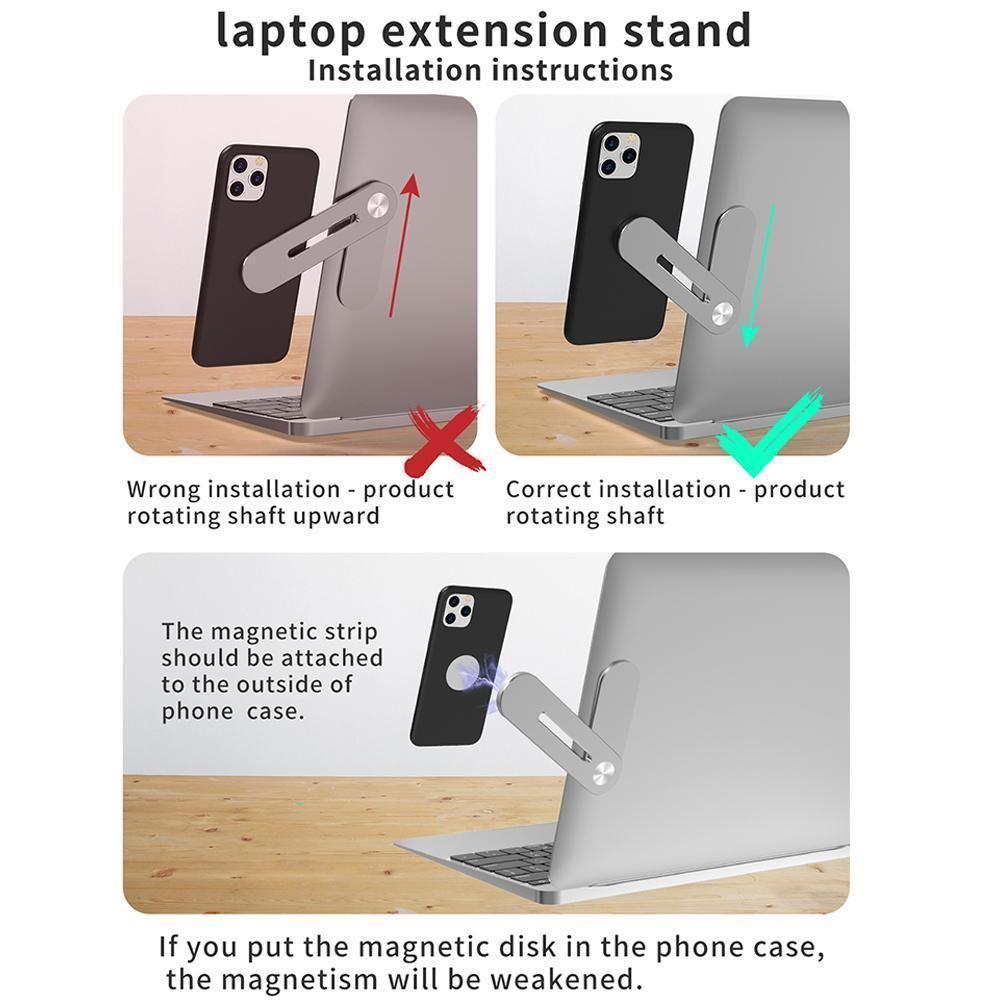 laptop extension stand
Installation instructions

Wrong installation - product rotating shaft upward

Correct installation - product rotating shaft

The magnetic strip should be attached to the outside of phone case.

If you put the magnetic disk in the phone case, the magnetism will be weakened.