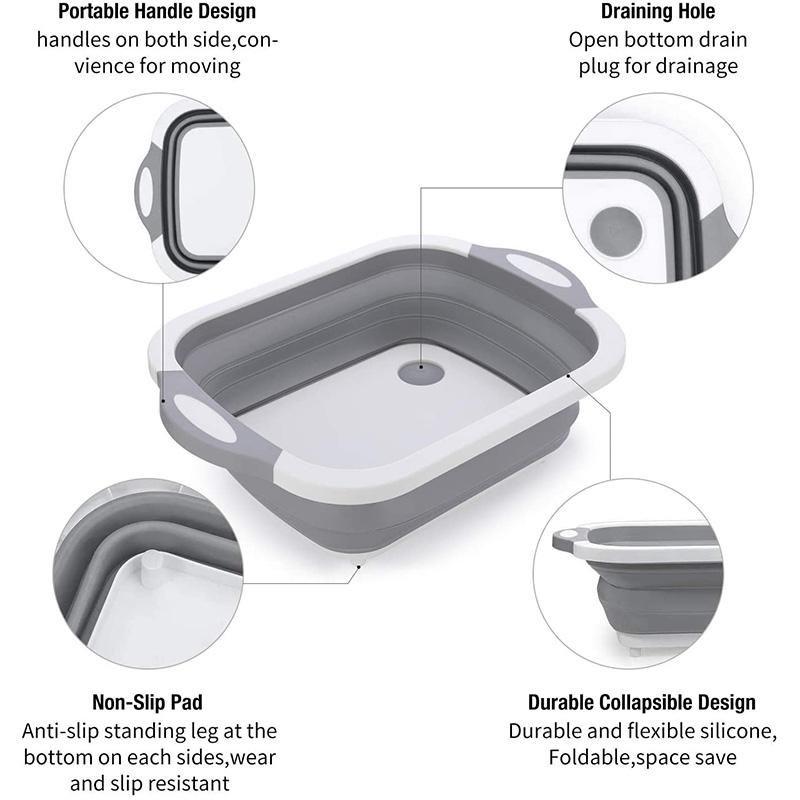 Portable Handle Design
handles on both side,convience for moving

Draining Hole
Open bottom drain plug for drainage

Non-Slip Pad
Anti-slip standing leg at the bottom on each sides,wear and slip resistant

Durable Collapsible Design
Durable and flexible silicone, Foldable,space save