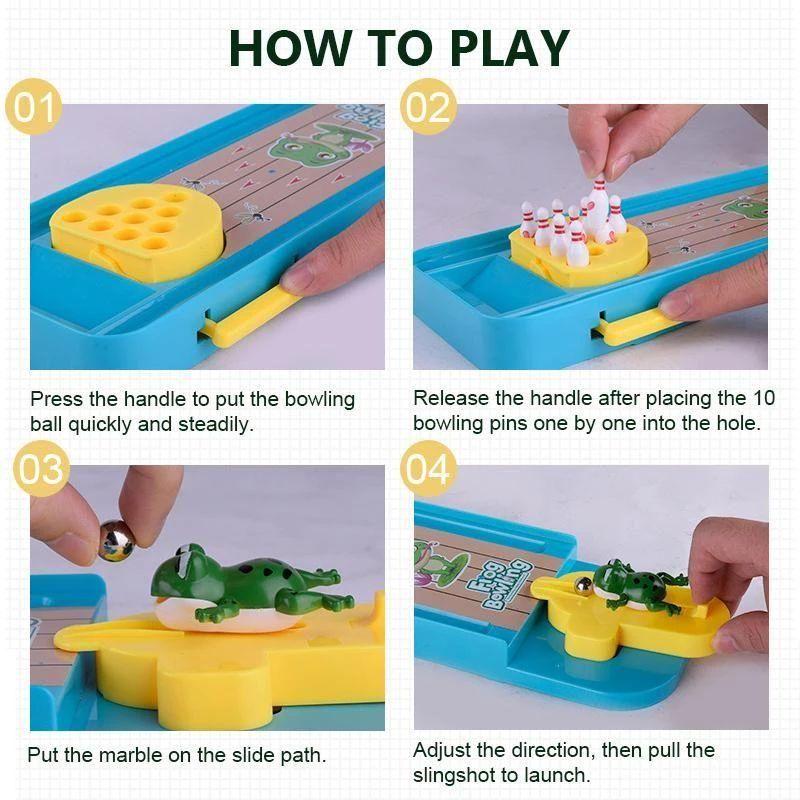 HOW TO PLAY

01

Press the handle to put the bowling ball quickly and steadily.

02

Release the handle after placing the 10 bowling pins one by one into the hole.

03

Put the marble on the slide path.

04

Frog Bowling

Adjust the direction, then pull the slingshot to launch.