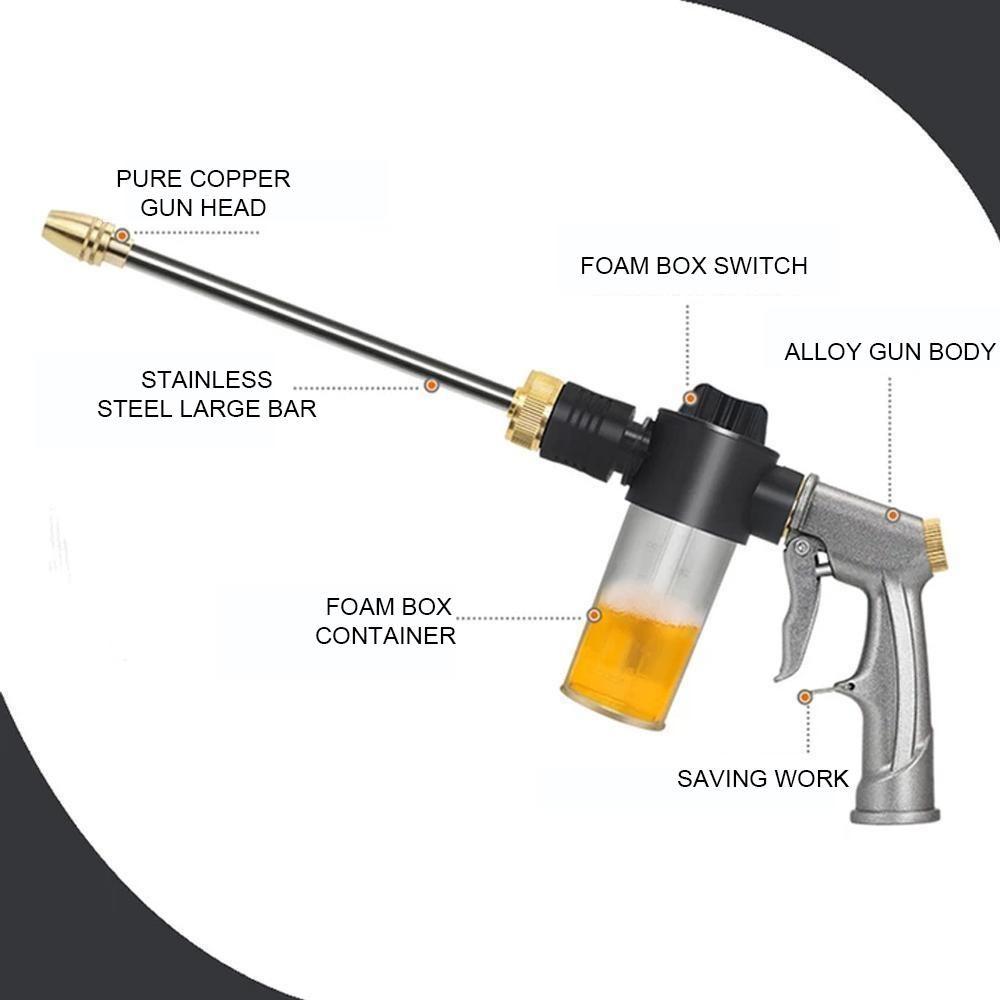 PURE COPPER GUN HEAD

FOAM BOX SWITCH

ALLOY GUN BODY

STAINLESS STEEL LARGE BAR

FOAM BOX CONTAINER

SAVING WORK