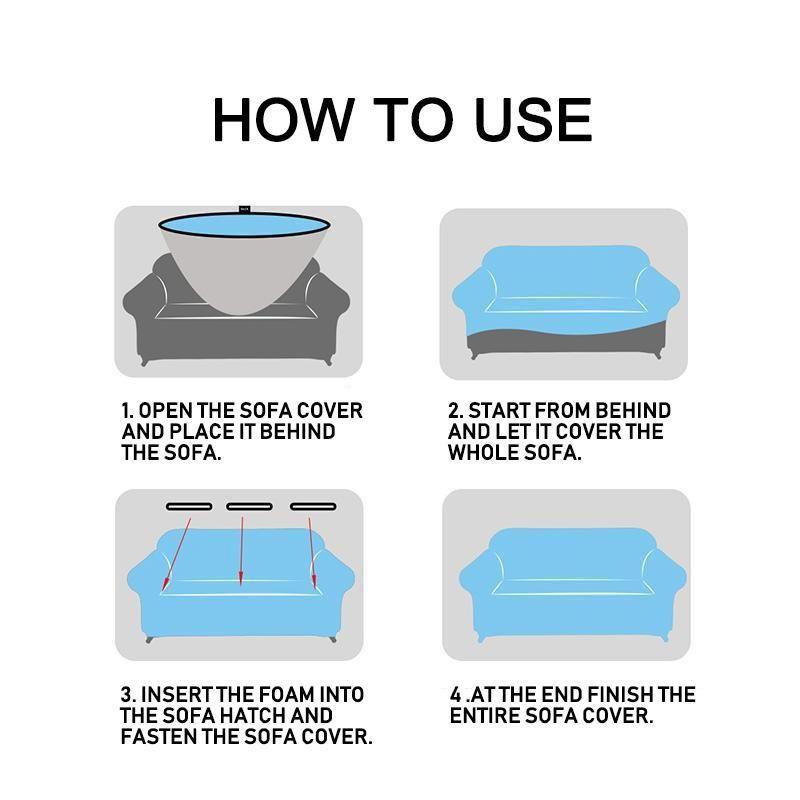 HOW TO USE

1. OPEN THE SOFA COVER AND PLACE IT BEHIND THE SOFA.

2. START FROM BEHIND AND LET IT COVER THE WHOLE SOFA.

3. INSERT THE FOAM INTO THE SOFA HATCH AND FASTEN THE SOFA COVER.

4 .AT THE END FINISH THE ENTIRE SOFA COVER.