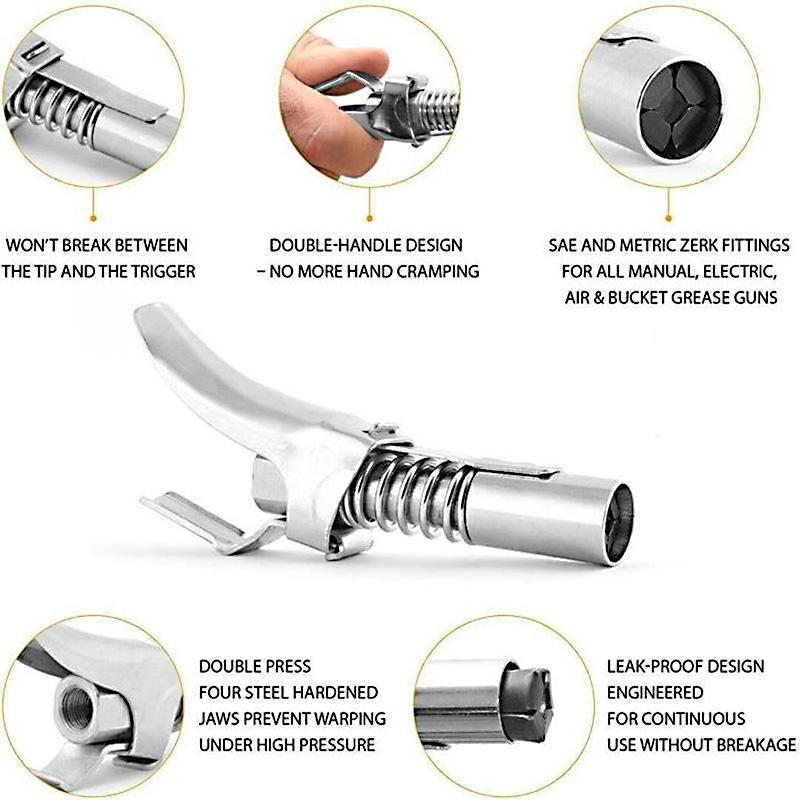 WON'T BREAK BETWEEN THE TIP AND THE TRIGGER

DOUBLE-HANDLE DESIGN – NO MORE HAND CRAMPING

SAE AND METRIC ZERK FITTINGS FOR ALL MANUAL, ELECTRIC, AIR & BUCKET GREASE GUNS

DOUBLE PRESS FOUR STEEL HARDENED JAWS PREVENT WARPING UNDER HIGH PRESSURE

LEAK-PROOF DESIGN ENGINEERED FOR CONTINUOUS USE WITHOUT BREAKAGE