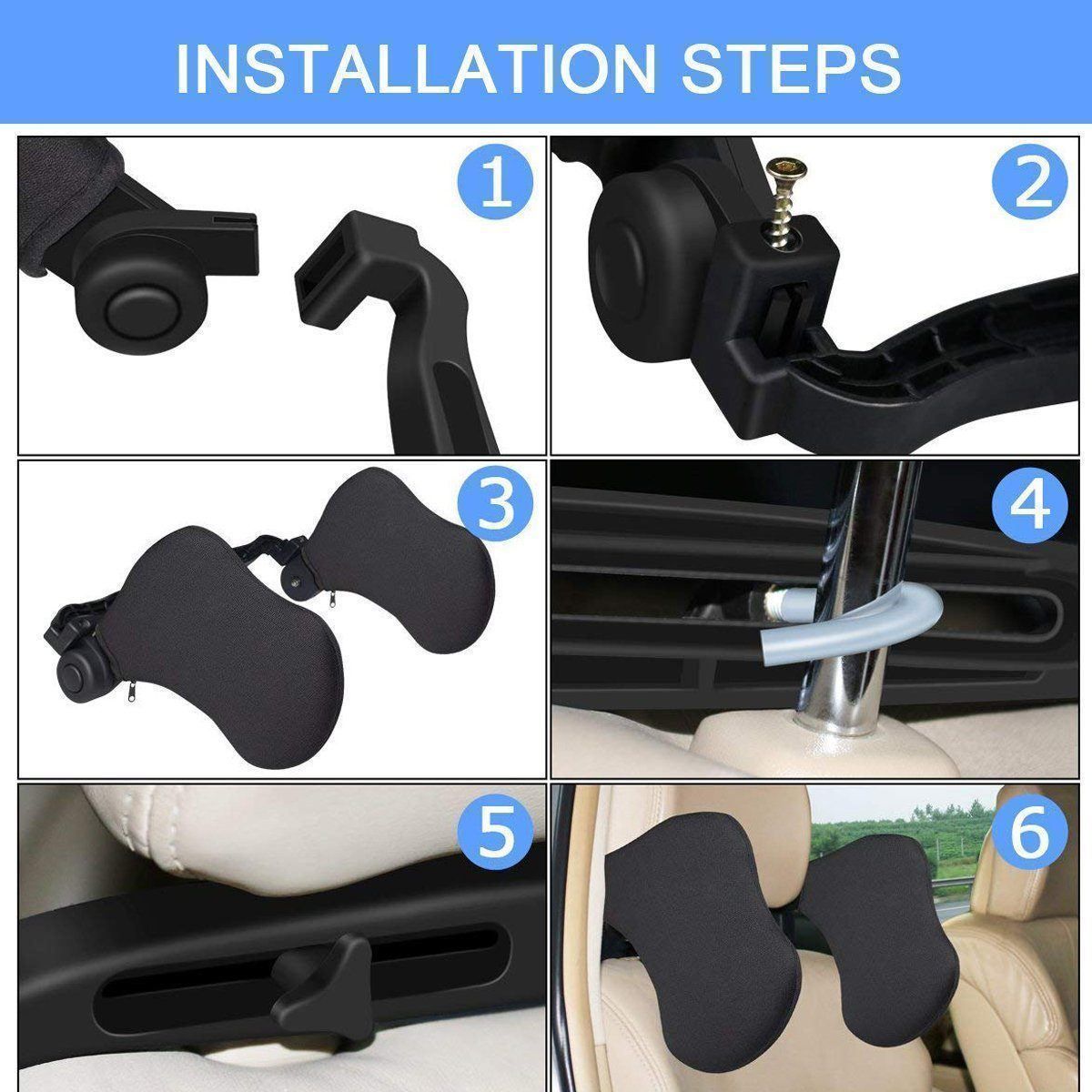 INSTALLATION STEPS

1

2

3

4

5

6