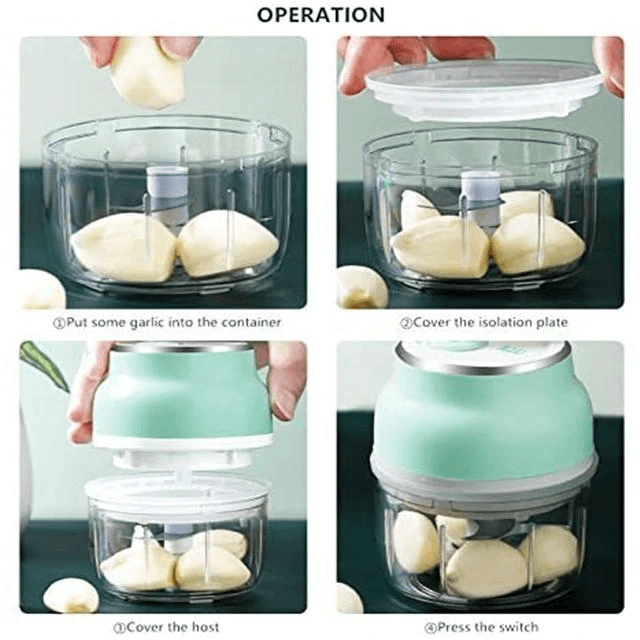 OPERATION

①Put some garlic into the container

②Cover the isolation plate

③Cover the host

④Press the switch