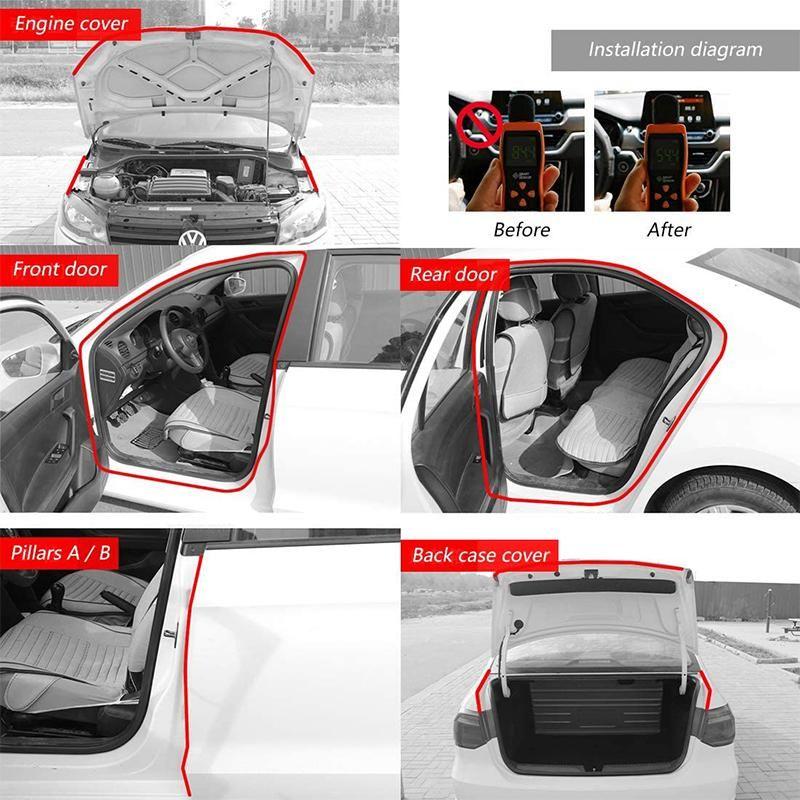 Engine cover

Installation diagram

84.4

54.4

Before

After

Front door

Rear door

Pillars A / B

Back case cover