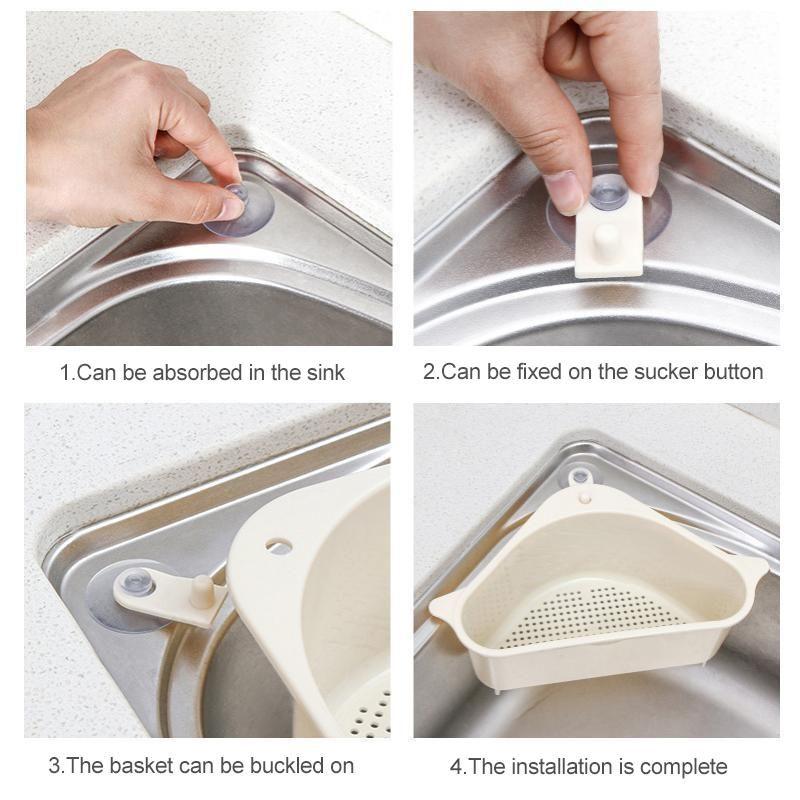 1.Can be absorbed in the sink

2.Can be fixed on the sucker button

3.The basket can be buckled on

4.The installation is complete