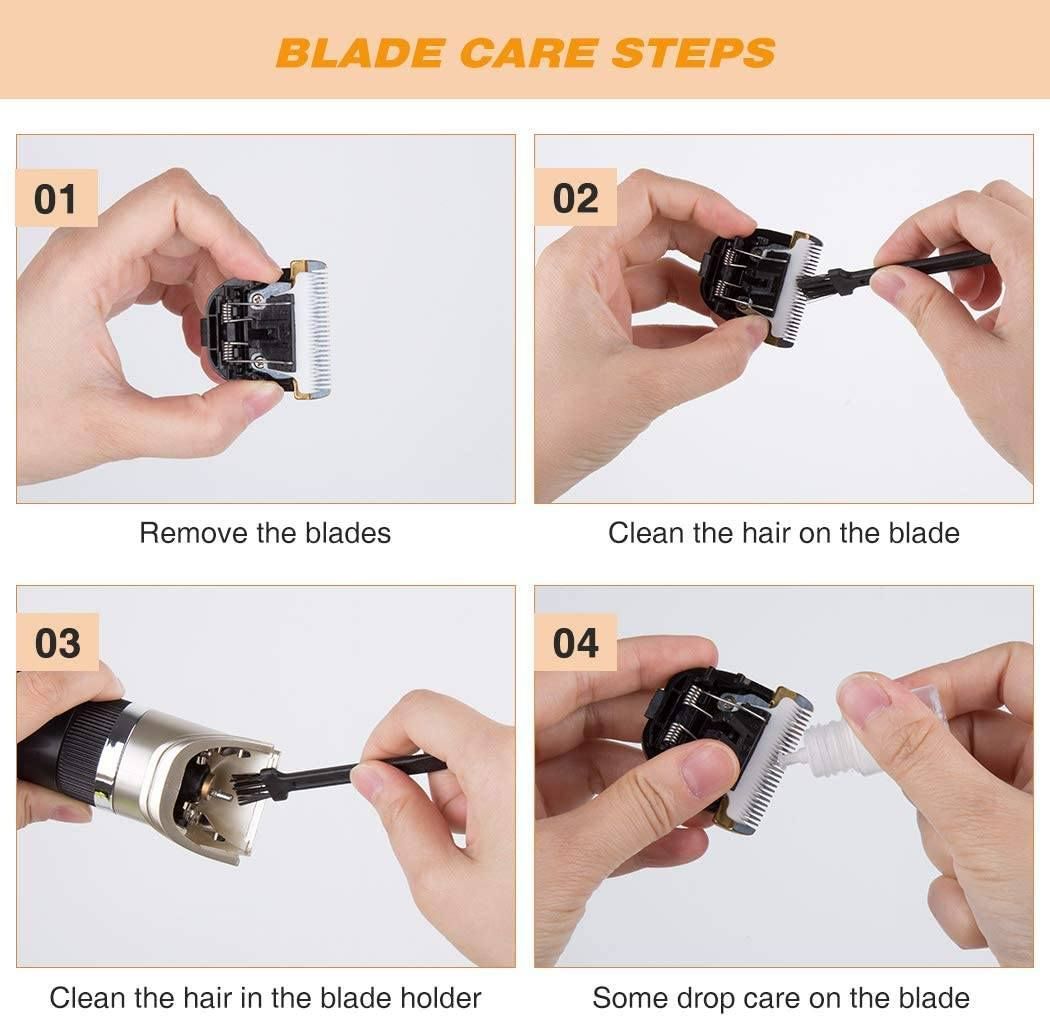 BLADE CARE STEPS

01

Remove the blades

02

Clean the hair on the blade

03

Clean the hair in the blade holder

04

Some drop care on the blade