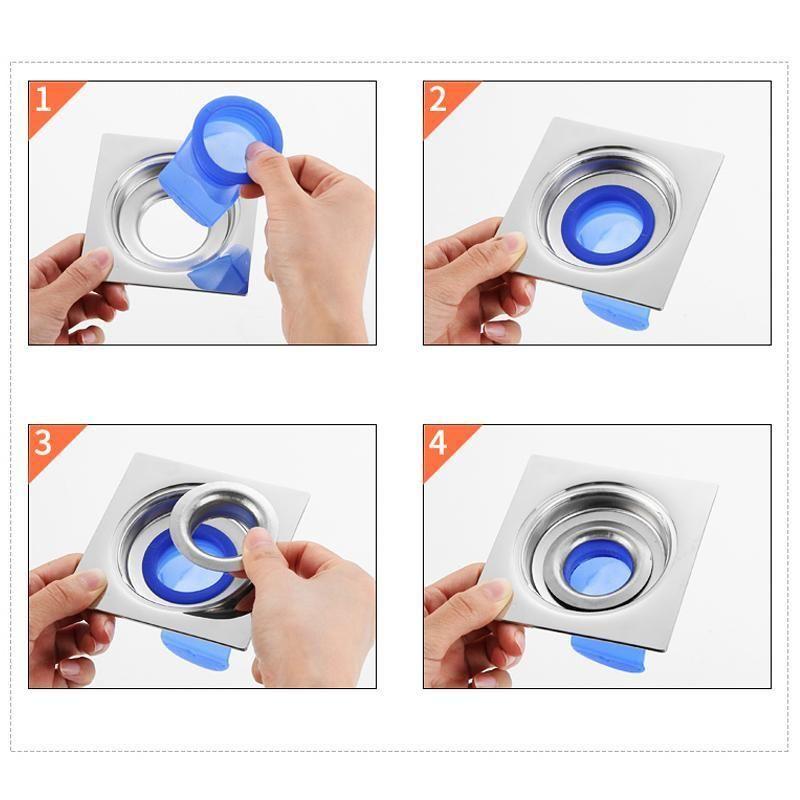 1

2

3

4