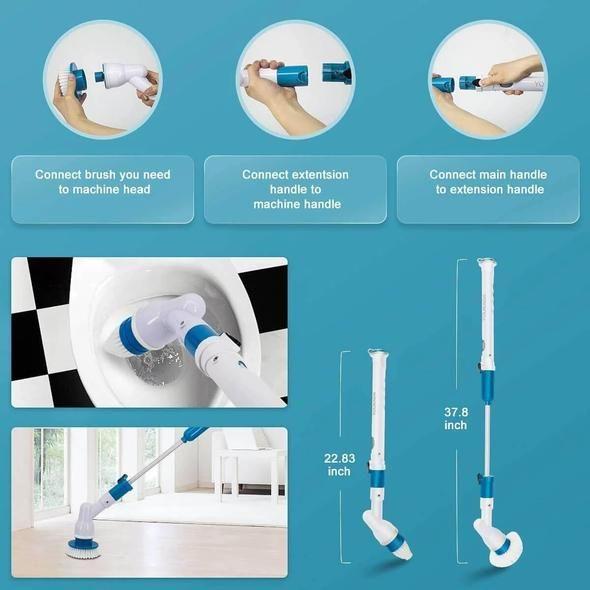 Connect brush you need to machine head

Connect extentsion handle to machine handle

Connect main handle to extension handle

22.83 inch

37.8 inch