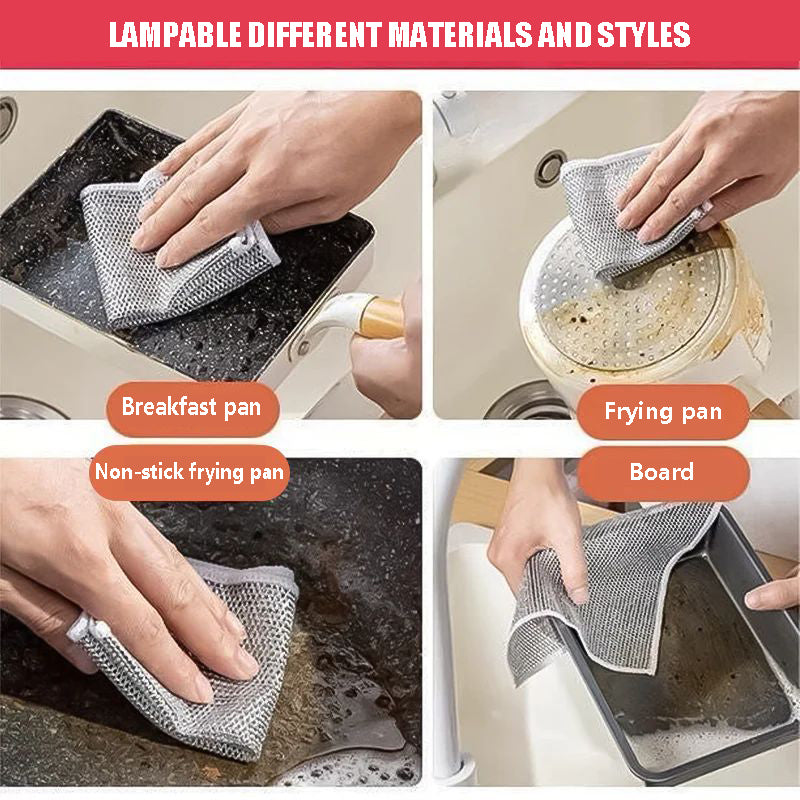 LAMPABLE DIFFERENT MATERIALS AND STYLES

Breakfast pan

Frying pan

Non-stick frying pan

Board