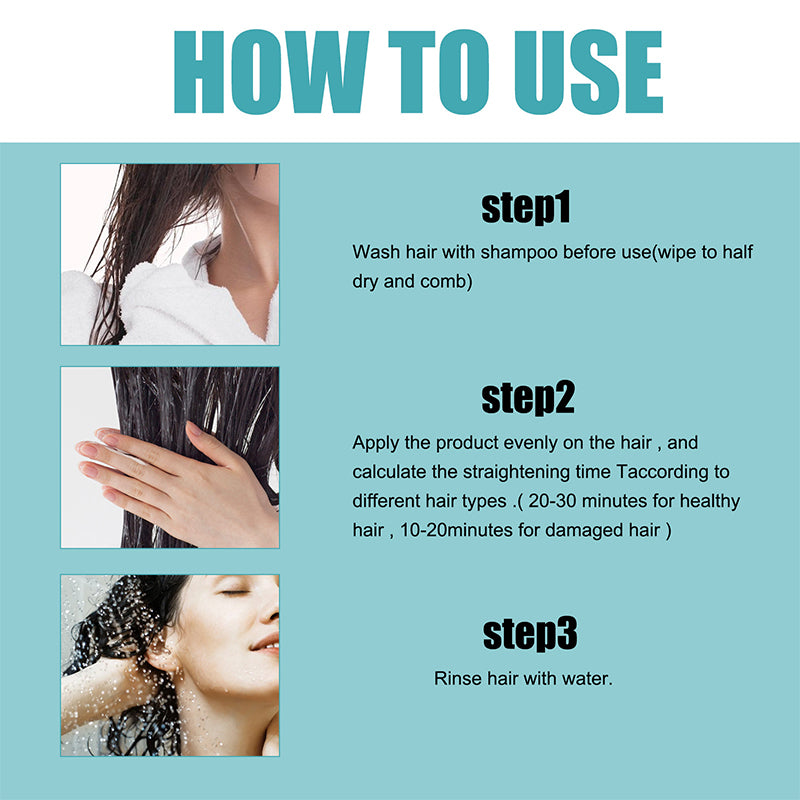 HOW TO USE

step1

Wash hair with shampoo before use(wipe to half dry and comb)

step2

Apply the product evenly on the hair , and calculate the straightening time Taccording to different hair types .( 20-30 minutes for healthy hair , 10-20minutes for damaged hair )

step3

Rinse hair with water.