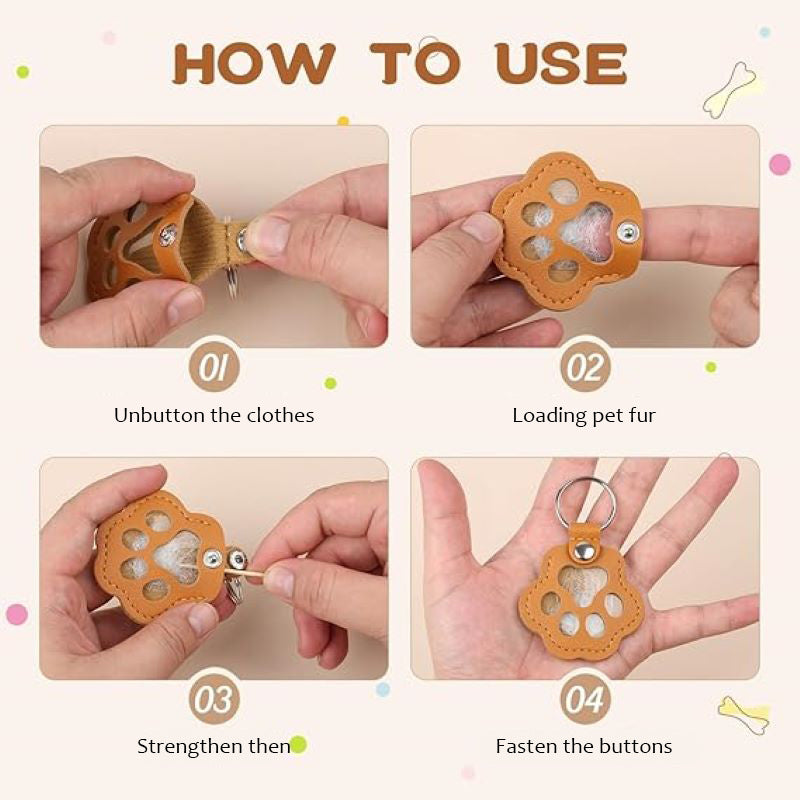 HOW TO USE

01

Unbutton the clothes

02

Loading pet fur

03

Strengthen then

04

Fasten the buttons