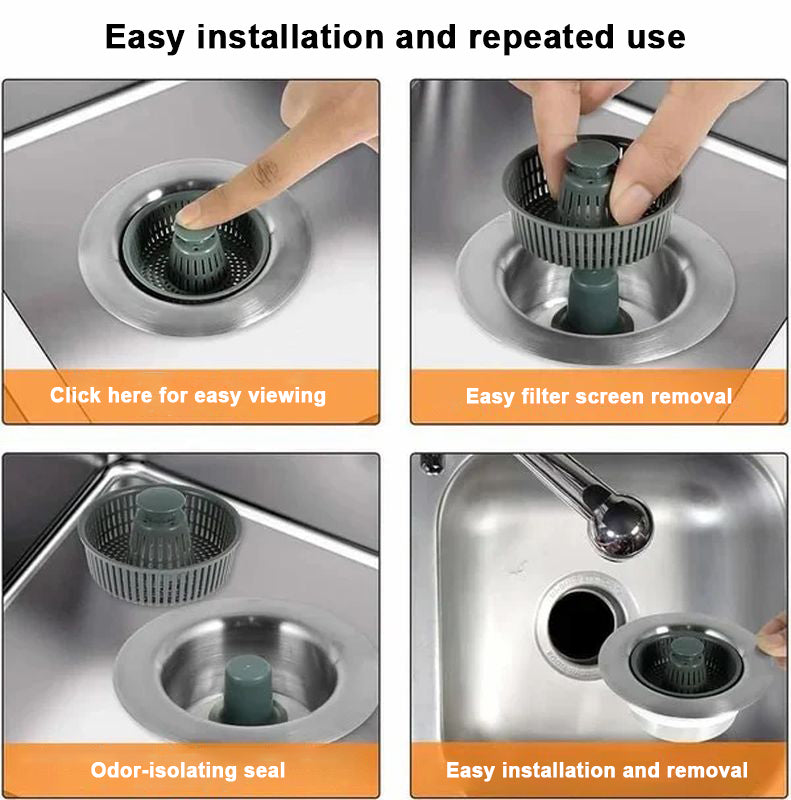 Easy installation and repeated use

Click here for easy viewing

Easy filter screen removal

Odor-isolating seal

Easy installation and removal