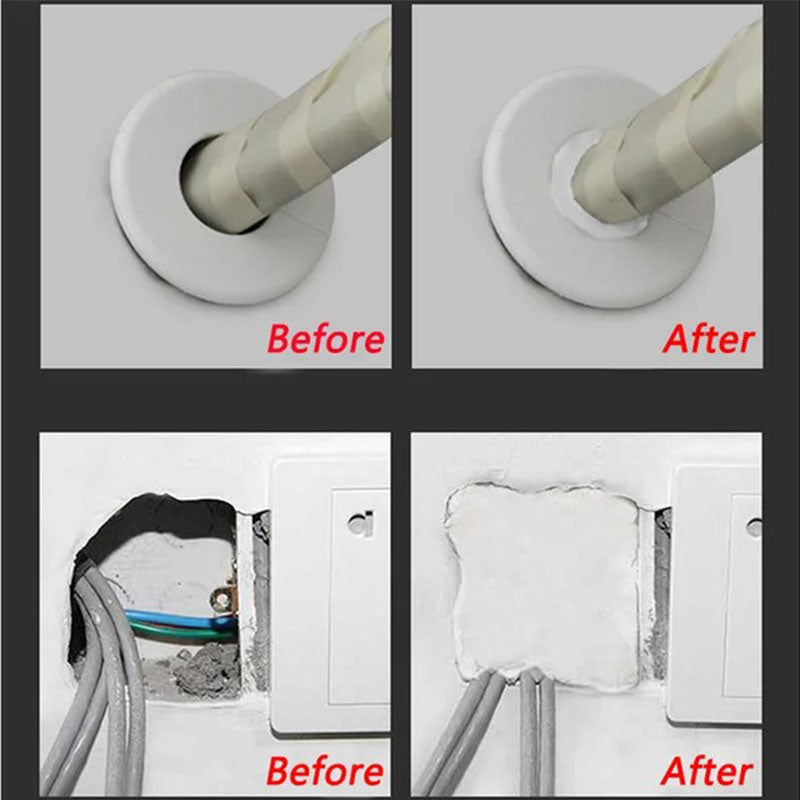 Before

After

Before

After