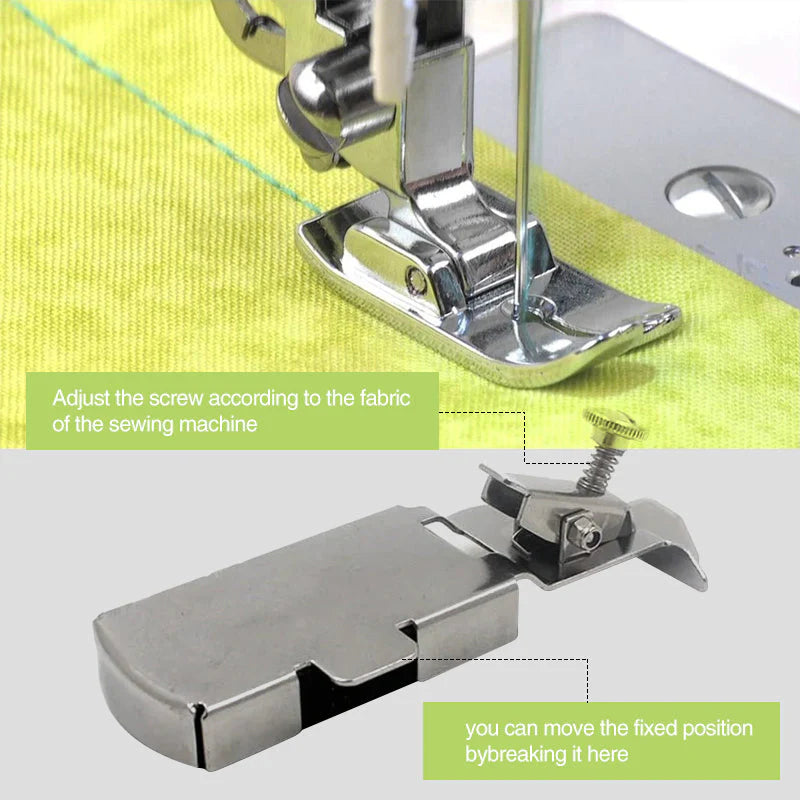 Adjust the screw according to the fabric of the sewing machine

you can move the fixed position bybreaking it here