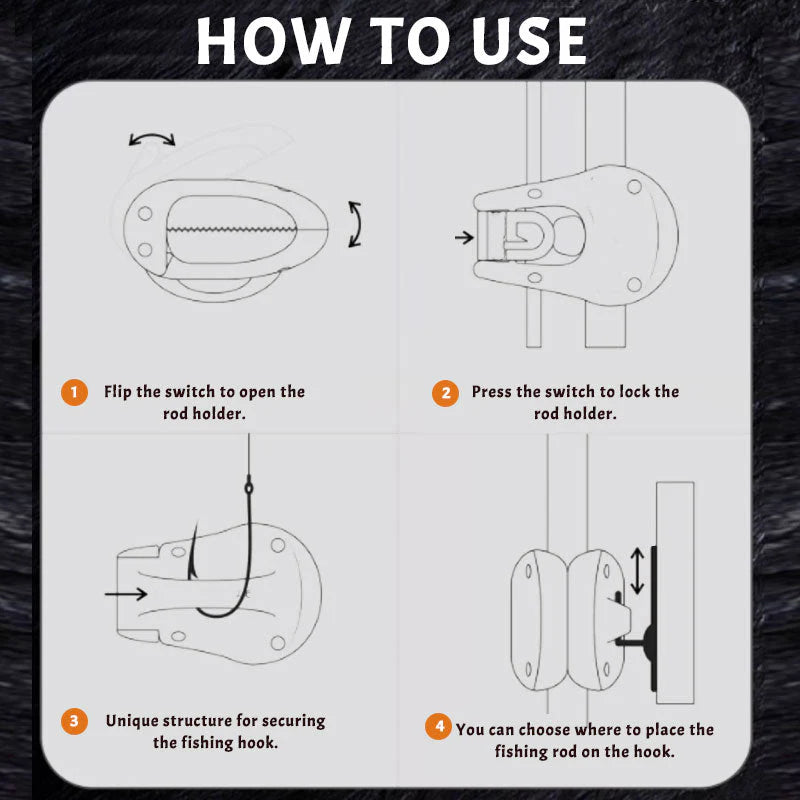 HOW TO USE

1 Flip the switch to open the rod holder.

2 Press the switch to lock the rod holder.

3 Unique structure for securing the fishing hook.

4 You can choose where to place the fishing rod on the hook.