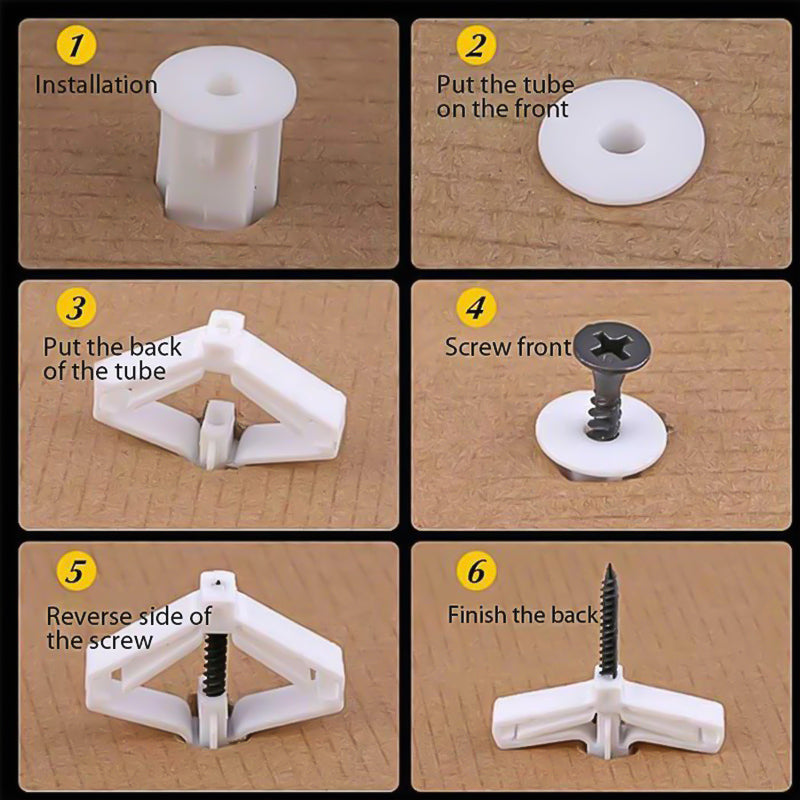 1
Installation

2
Put the tube on the front

3
Put the back of the tube

4
Screw front

5
Reverse side of the screw

6
Finish the back