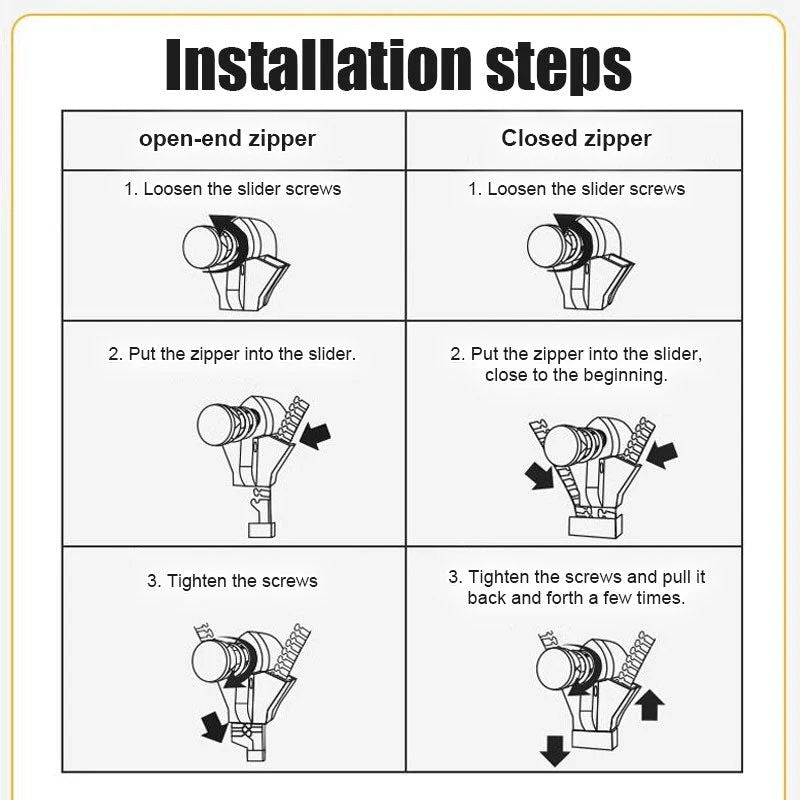 Installation steps

| open-end zipper | Closed zipper |
|---|---|
| 1. Loosen the slider screws | 1. Loosen the slider screws |
| 2. Put the zipper into the slider. | 2. Put the zipper into the slider, close to the beginning. |
| 3. Tighten the screws | 3. Tighten the screws and pull it back and forth a few times. |