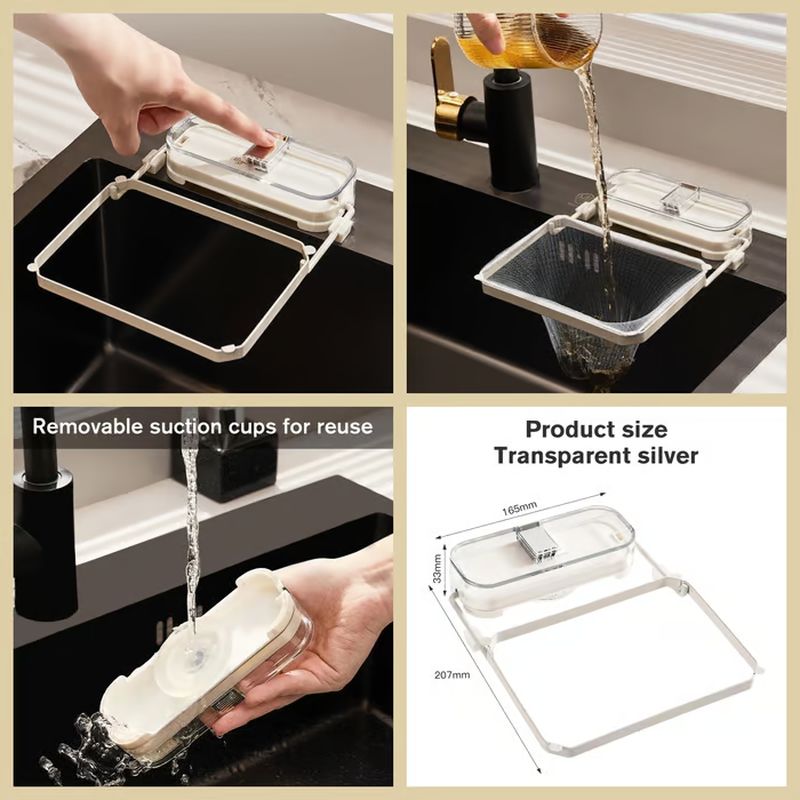 Removable suction cups for reuse

Product size
Transparent silver

165mm
33mm
207mm