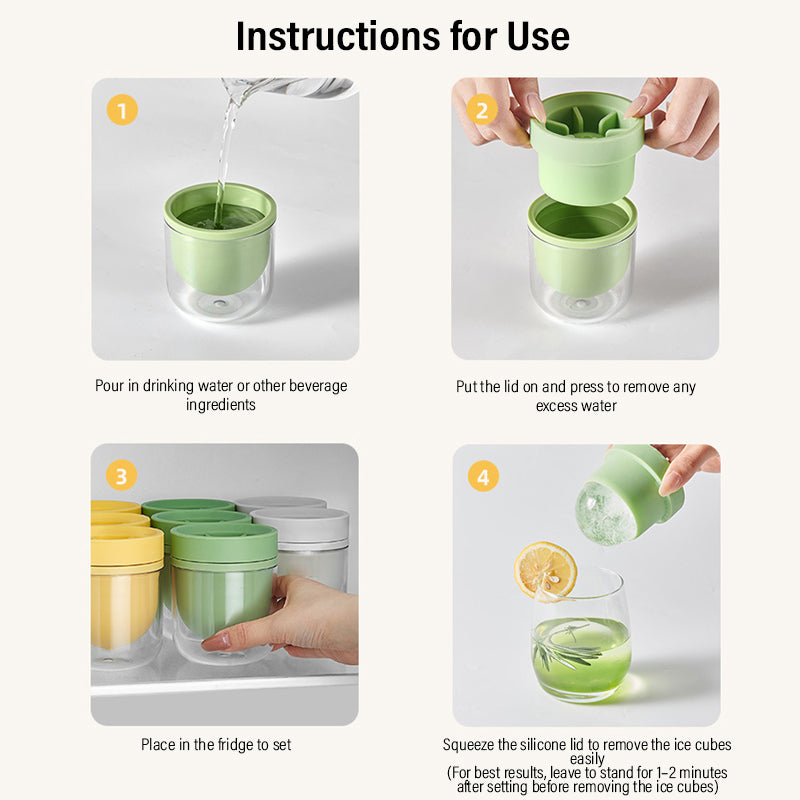 Instructions for Use

1

Pour in drinking water or other beverage ingredients

2

Put the lid on and press to remove any excess water

3

Place in the fridge to set

4

Squeeze the silicone lid to remove the ice cubes easily
(For best results, leave to stand for 1–2 minutes after setting before removing the ice cubes)