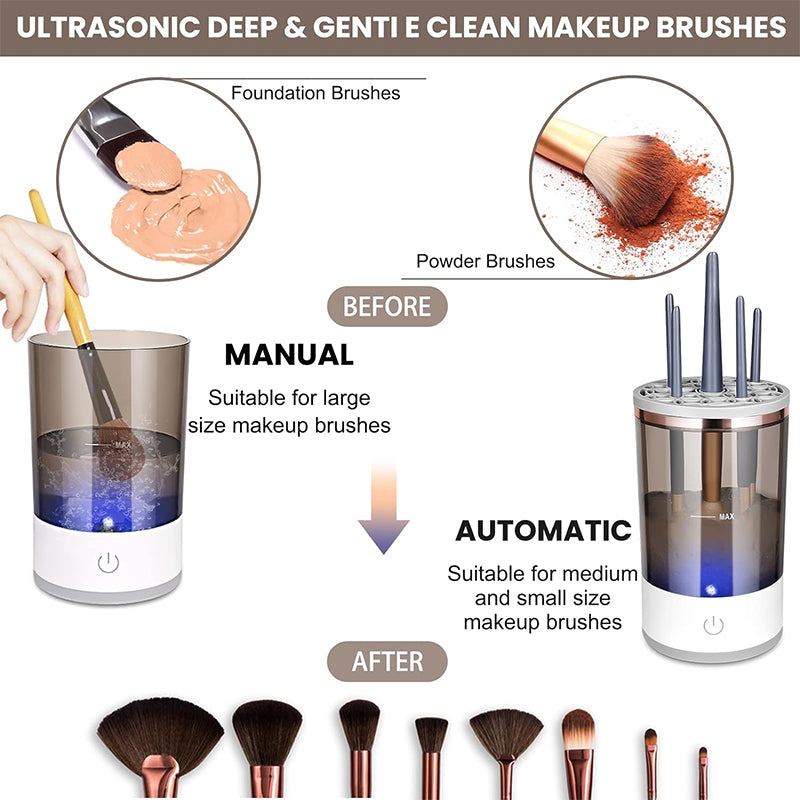 ULTRASONIC DEEP & GENTI E CLEAN MAKEUP BRUSHES

Foundation Brushes

Powder Brushes

BEFORE

MANUAL

Suitable for large size makeup brushes

MAX

AUTOMATIC

Suitable for medium and small size makeup brushes

MAX

AFTER