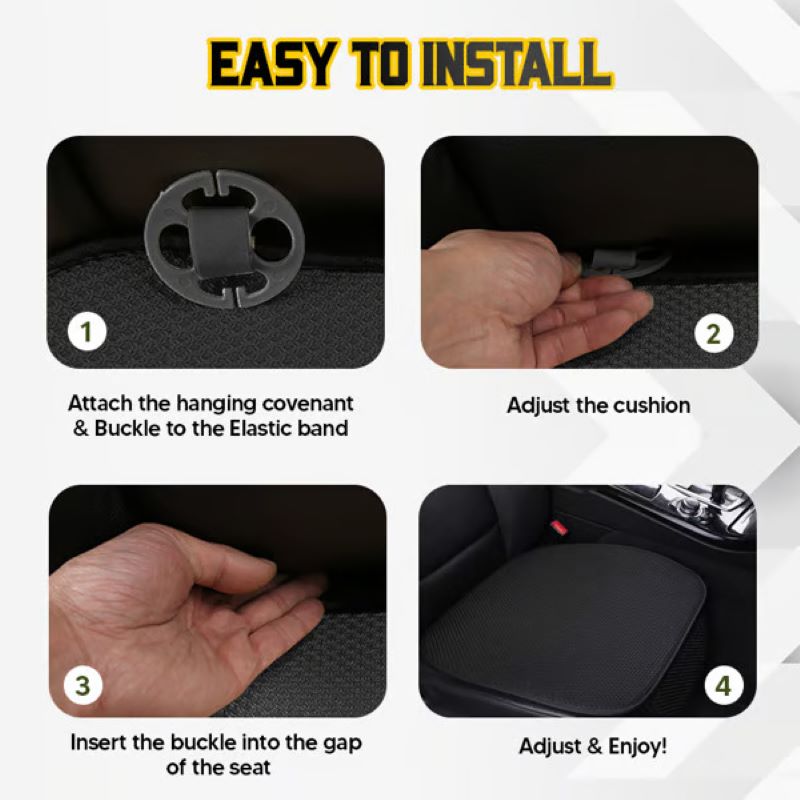 EASY TO INSTALL

1

Attach the hanging covenant & Buckle to the Elastic band

2

Adjust the cushion

3

Insert the buckle into the gap of the seat

4

Adjust & Enjoy!