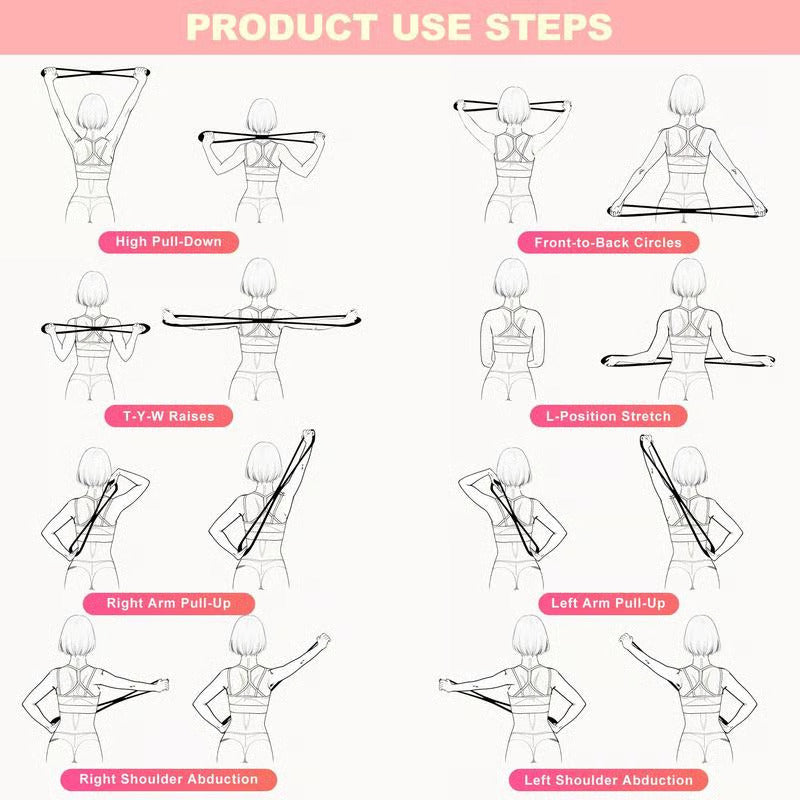 PRODUCT USE STEPS

High Pull-Down

Front-to-Back Circles

T-Y-W Raises

L-Position Stretch

Right Arm Pull-Up

Left Arm Pull-Up

Right Shoulder Abduction

Left Shoulder Abduction