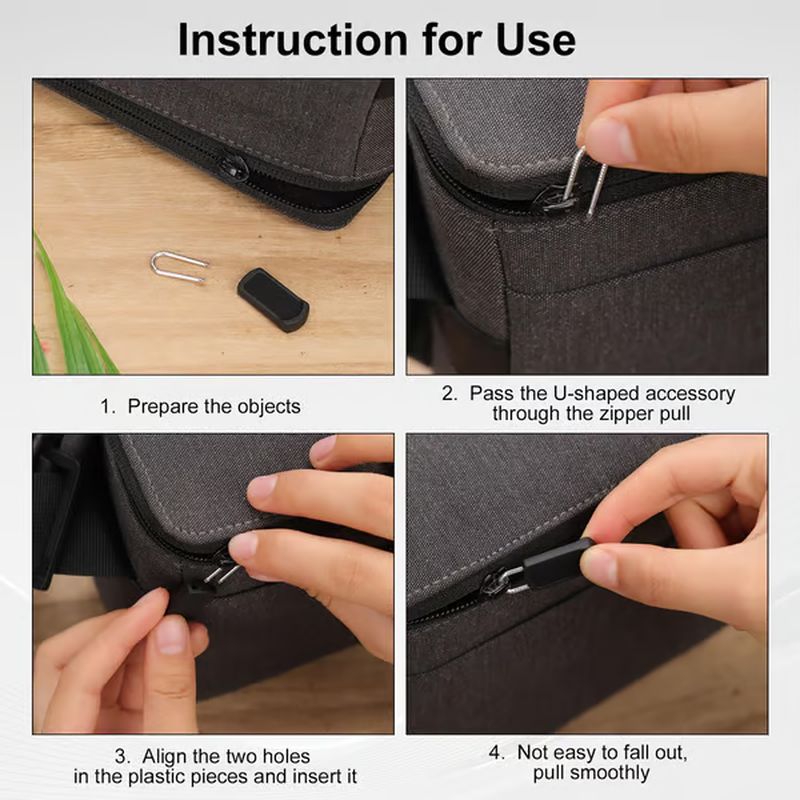 Instruction for Use

1. Prepare the objects

2. Pass the U-shaped accessory through the zipper pull

3. Align the two holes in the plastic pieces and insert it

4. Not easy to fall out, pull smoothly