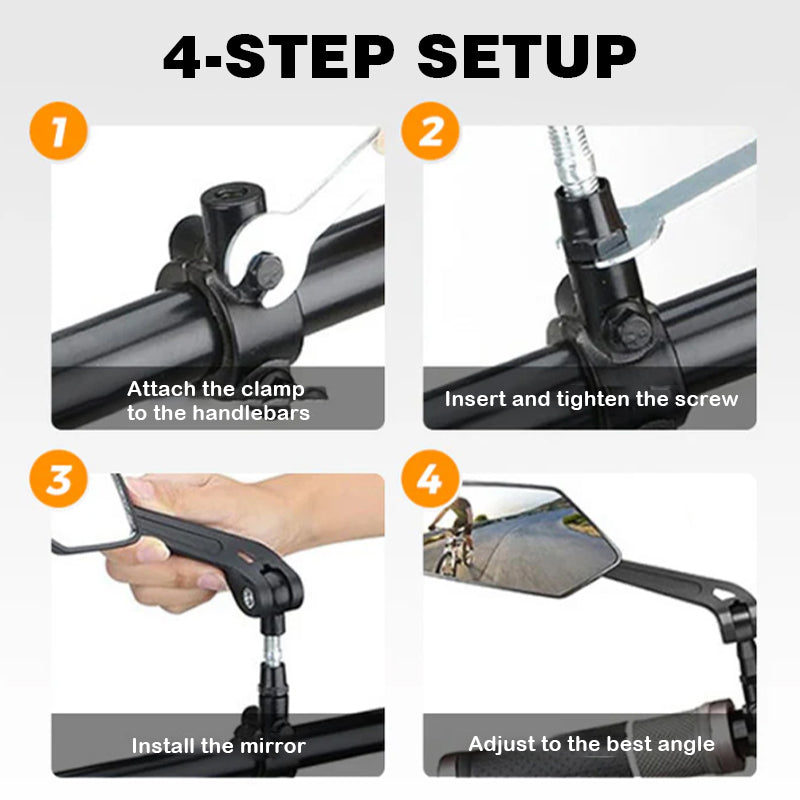 4-STEP SETUP

1

Attach the clamp to the handlebars

2

Insert and tighten the screw

3

Install the mirror

4

Adjust to the best angle