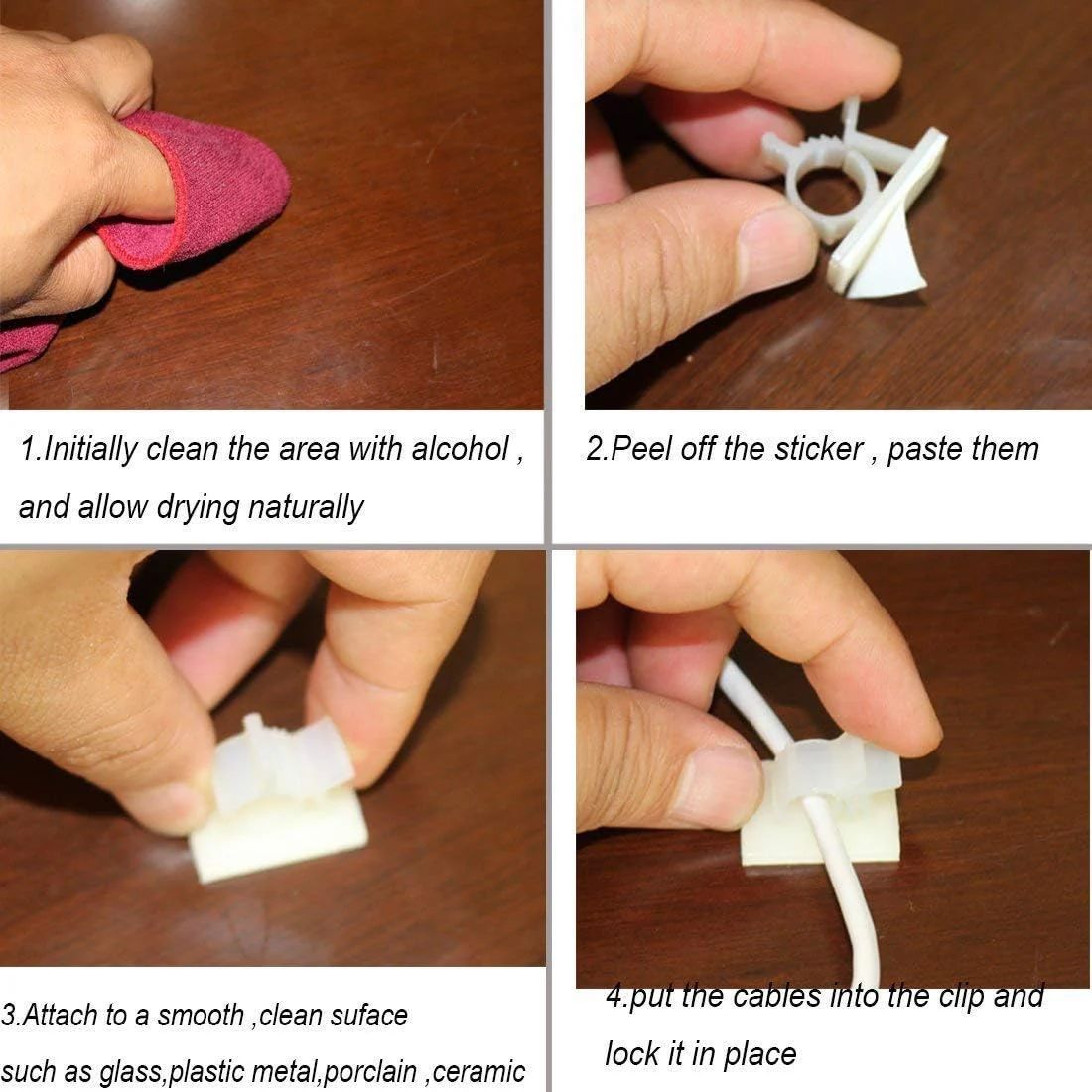 1.Initially clean the area with alcohol , and allow drying naturally

2.Peel off the sticker , paste them

3.Attach to a smooth ,clean suface such as glass,plastic metal,porclain ,ceramic

4.put the cables into the clip and lock it in place