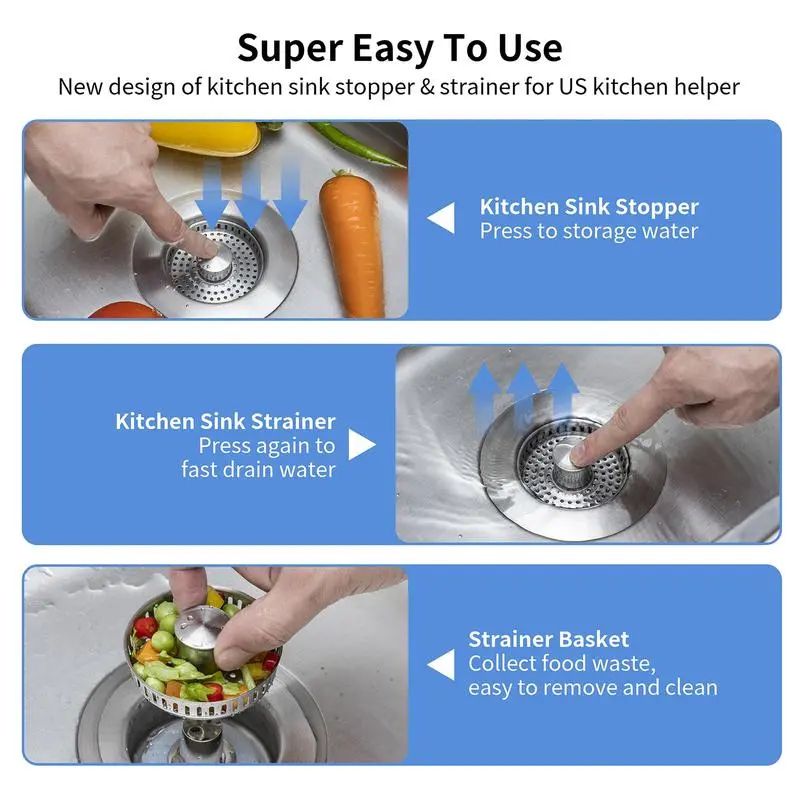 Super Easy To Use
New design of kitchen sink stopper & strainer for US kitchen helper

Kitchen Sink Stopper
Press to storage water

Kitchen Sink Strainer
Press again to fast drain water

Strainer Basket
Collect food waste, easy to remove and clean