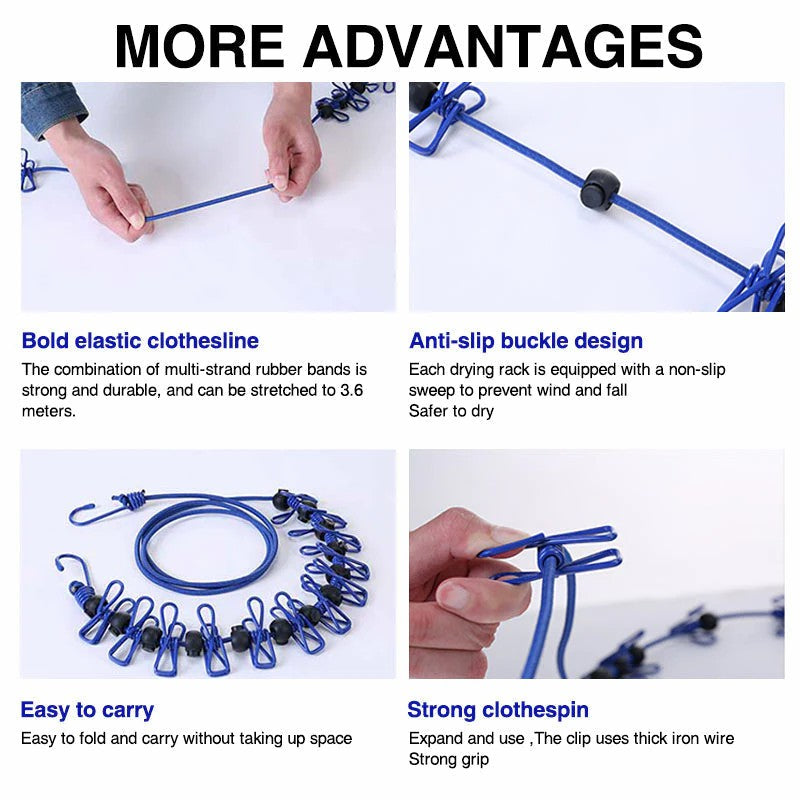 MORE ADVANTAGES

Bold elastic clothesline
The combination of multi-strand rubber bands is strong and durable, and can be stretched to 3.6 meters.

Anti-slip buckle design
Each drying rack is equipped with a non-slip sweep to prevent wind and fall
Safer to dry

Easy to carry
Easy to fold and carry without taking up space

Strong clothespin
Expand and use ,The clip uses thick iron wire
Strong grip