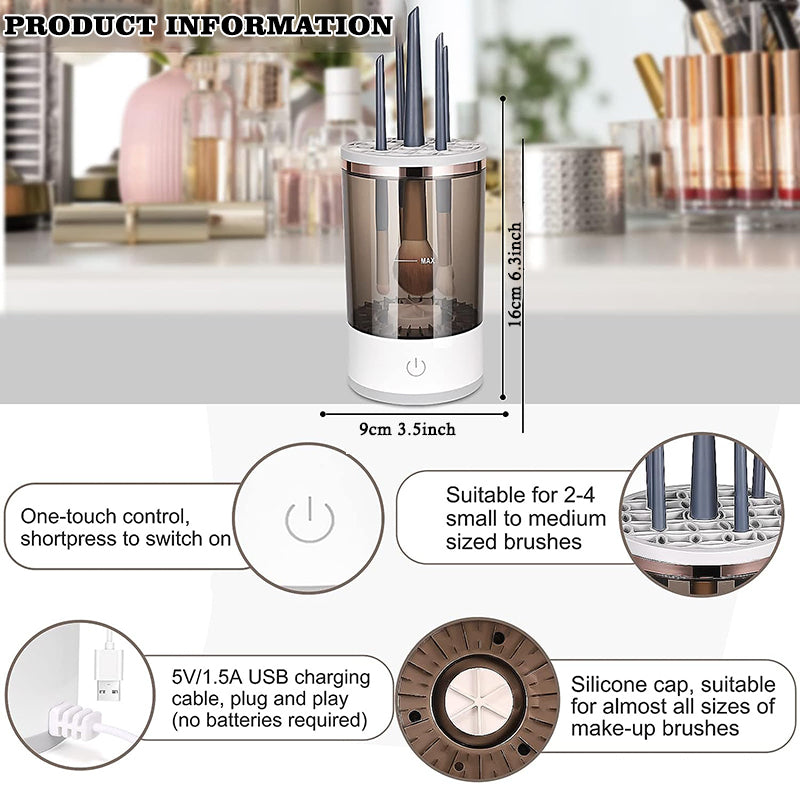 PRODUCT INFORMATION

MAX

16cm 6.3inch

9cm 3.5inch

One-touch control, shortpress to switch on

Suitable for 2-4 small to medium sized brushes

5V/1.5A USB charging cable, plug and play (no batteries required)

Silicone cap, suitable for almost all sizes of make-up brushes