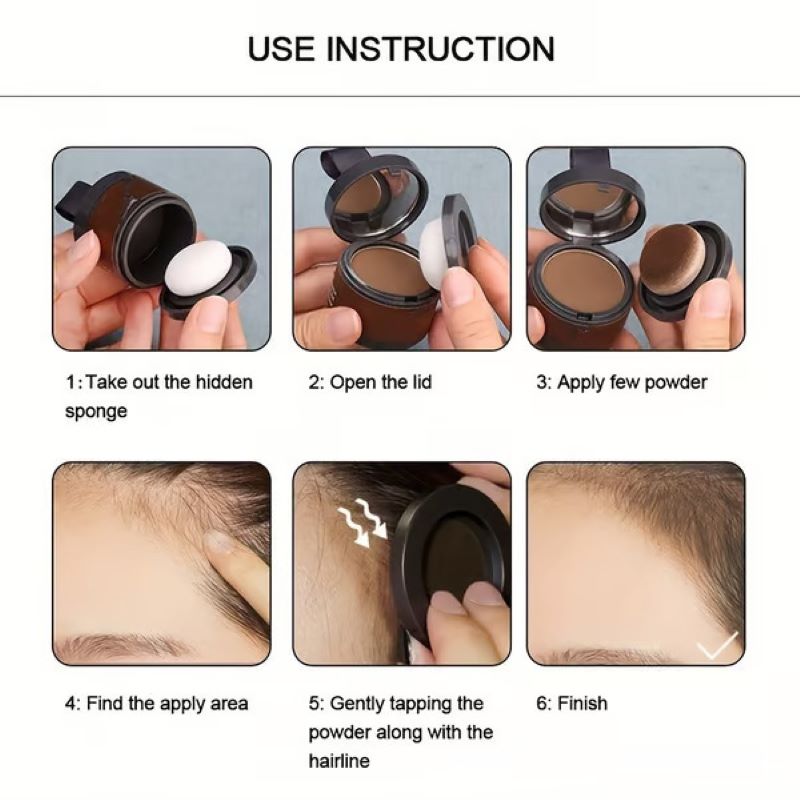 USE INSTRUCTION

1: Take out the hidden sponge

2: Open the lid

3: Apply few powder

4: Find the apply area

5: Gently tapping the powder along with the hairline

6: Finish