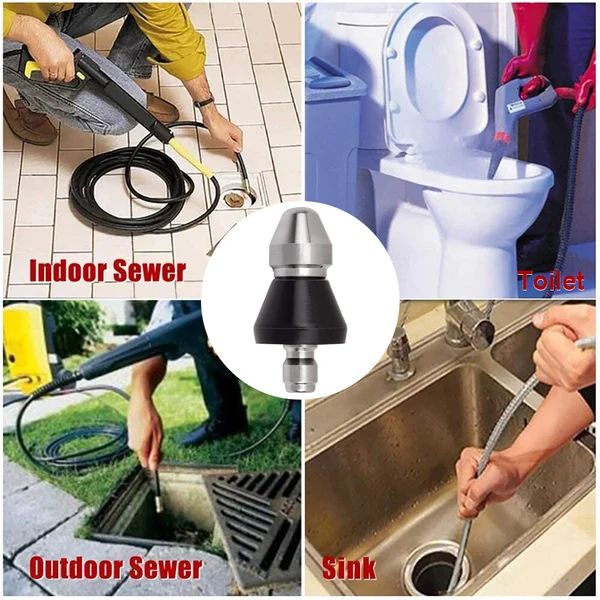 Indoor Sewer

Toilet

Outdoor Sewer

Sink