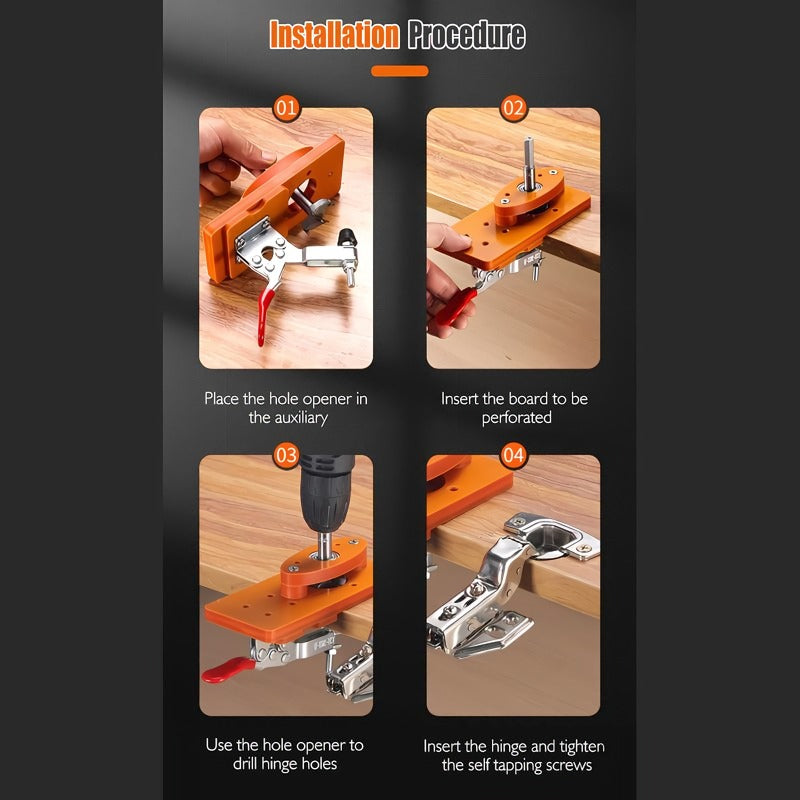 Installation Procedure

01

Place the hole opener in the auxiliary

02

Insert the board to be perforated

03

Use the hole opener to drill hinge holes

04

Insert the hinge and tighten the self tapping screws